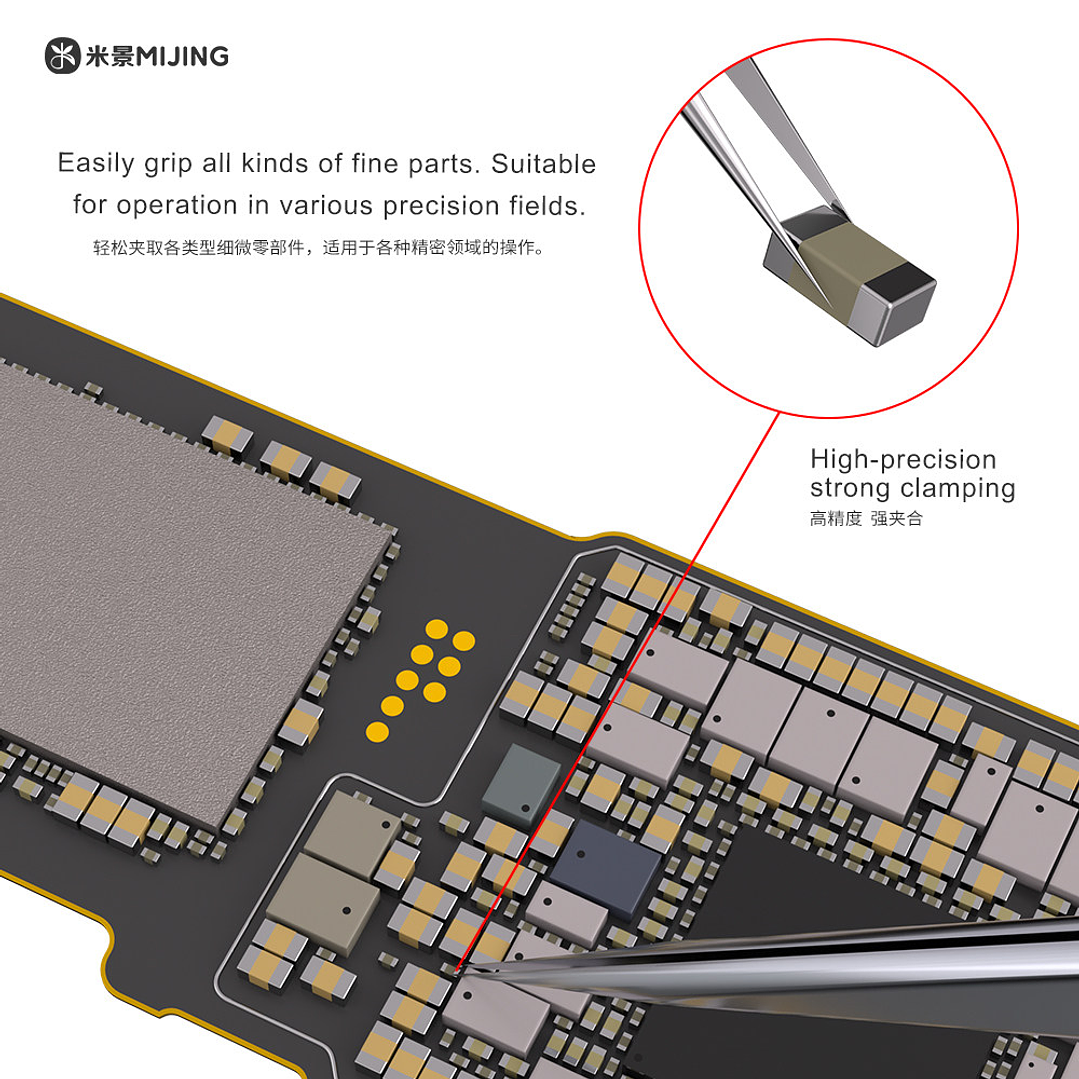 米景MIJING

Easily grip all kinds of fine parts. Suitable for operation in various precision fields.
轻松夹取各类型细微零部件，适用于各种精密领域的操作。

High-precision strong clamping
高精度 强夹合