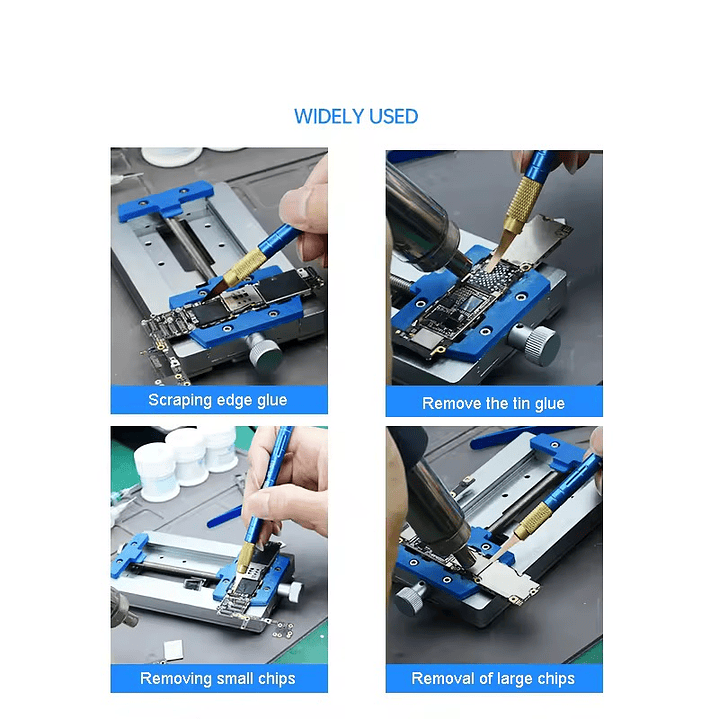 WIDELY USED

Scraping edge glue

Remove the tin glue

Removing small chips

Removal of large chips