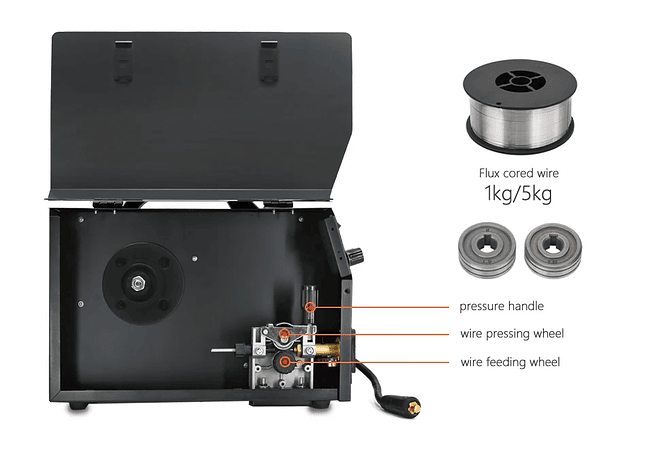 Flux cored wire
1kg/5kg

pressure handle
wire pressing wheel
wire feeding wheel