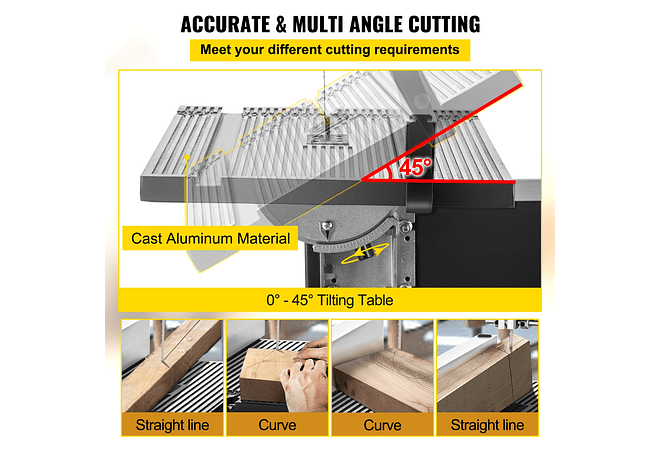 ACCURATE & MULTI ANGLE CUTTING

Meet your different cutting requirements

45°

Cast Aluminum Material

0° - 45° Tilting Table

Straight line

Curve

Curve

Straight line