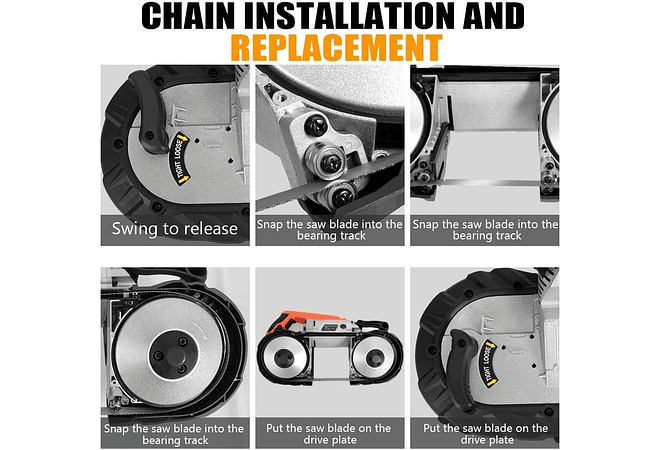 CHAIN INSTALLATION AND REPLACEMENT

TIGHT LOOSE

Swing to release

Snap the saw blade into the bearing track

Snap the saw blade into the bearing track

Snap the saw blade into the bearing track

Put the saw blade on the drive plate

TIGHT LOOSE

Put the saw blade on the drive plate