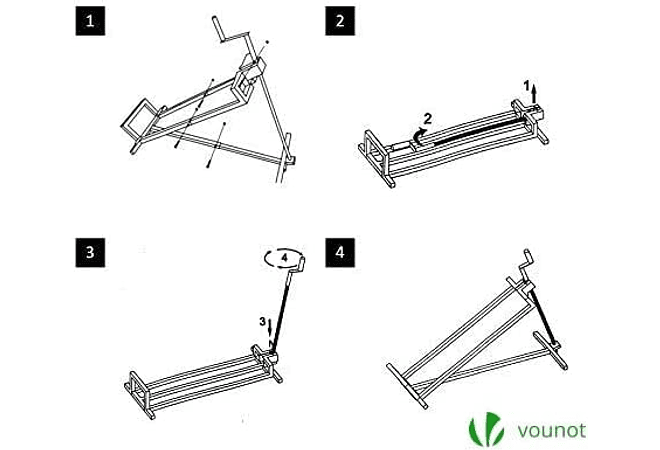 1

2

1

2

3

4

3

4

vounot