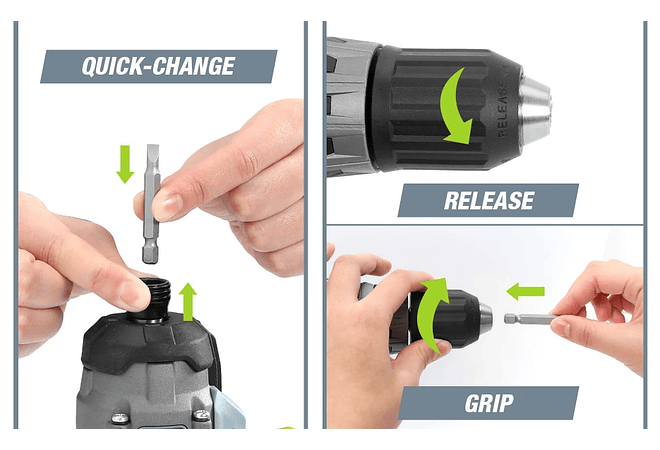 QUICK-CHANGE

RELEASE

RELEASE

GRIP