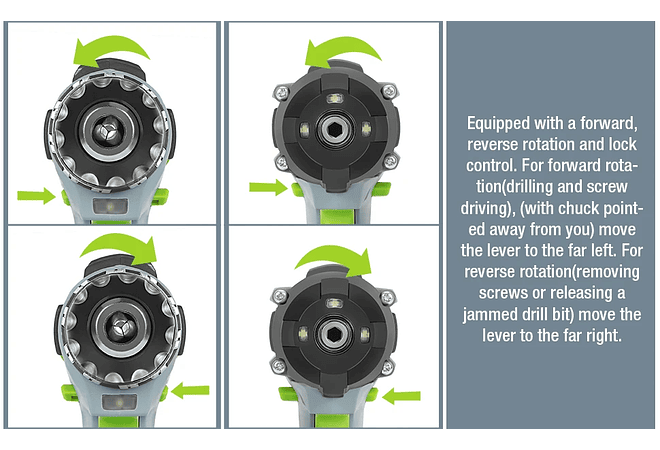 Equipped with a forward, reverse rotation and lock control. For forward rotation(drilling and screw driving), (with chuck pointed away from you) move the lever to the far left. For reverse rotation(removing screws or releasing a jammed drill bit) move the lever to the far right.