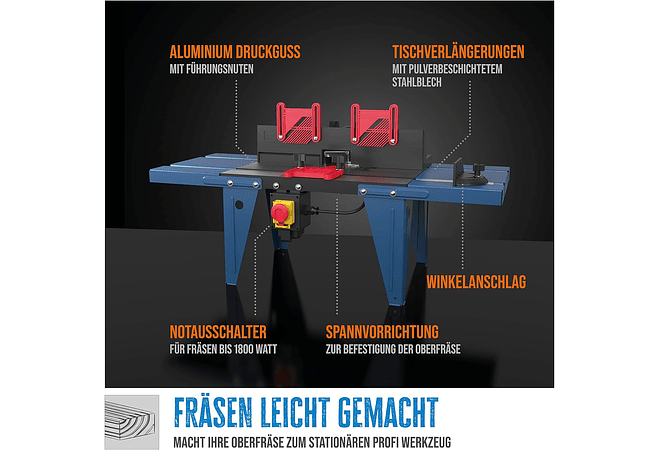 ALUMINIUM DRUCKGUSS
MIT FÜHRUNGSNUTEN

TISCHVERLÄNGERUNGEN
MIT PULVERBESCHICHTETEM STAHLBLECH

WINKELANSCHLAG

NOTAUSSCHALTER
FÜR FRÄSEN BIS 1800 WATT

SPANNVORRICHTUNG
ZUR BEFESTIGUNG DER OBERFRÄSE

FRÄSEN LEICHT GEMACHT
MACHT IHRE OBERFRÄSE ZUM STATIONÄREN PROFI WERKZEUG