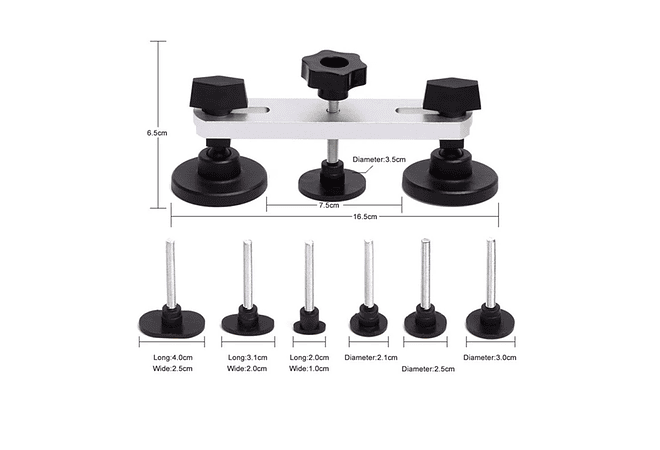 6.5cm

Diameter:3.5cm

7.5cm

16.5cm

Long:4.0cm
Wide:2.5cm

Long:3.1cm
Wide:2.0cm

Long:2.0cm
Wide:1.0cm

Diameter:2.1cm

Diameter:2.5cm

Diameter:3.0cm