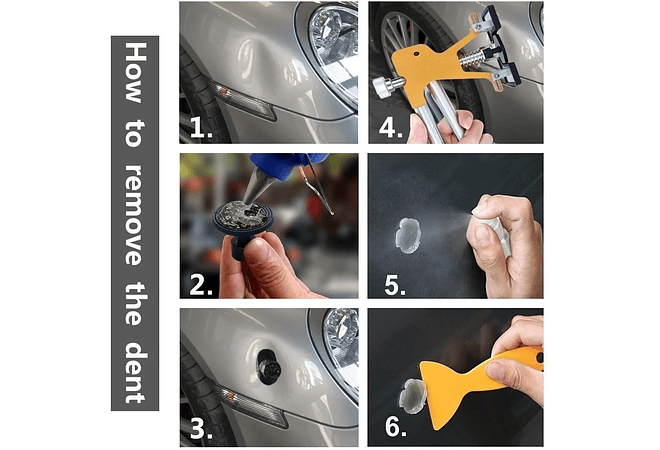 How to remove the dent

1.

2.

3.

4.

5.

6.