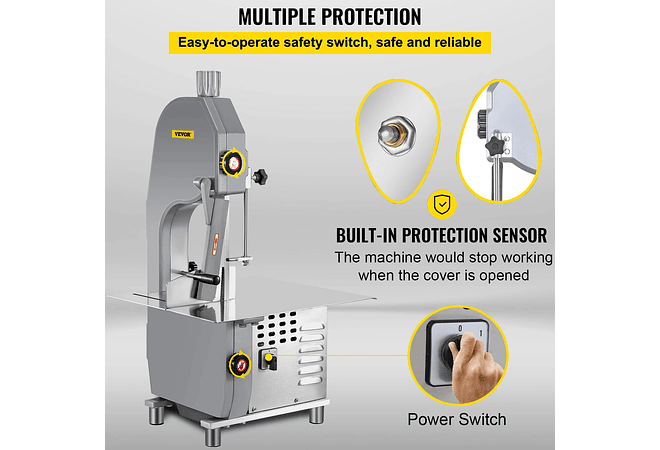 MULTIPLE PROTECTION

Easy-to-operate safety switch, safe and reliable

VEVOR

BUILT-IN PROTECTION SENSOR

The machine would stop working when the cover is opened

0 1

Power Switch