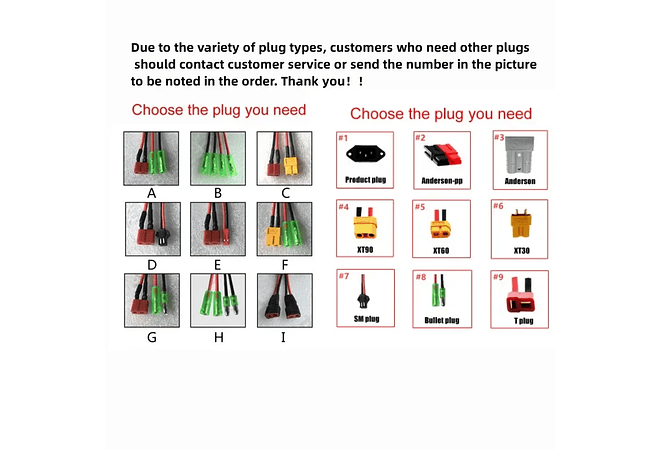 Due to the variety of plug types, customers who need other plugs should contact customer service or send the number in the picture to be noted in the order. Thank you！！

Choose the plug you need

A B C
D E F
G H I

Choose the plug you need

#1 Product plug
#2 Anderson-pp
#3 Anderson
#4 XT90
#5 XT60
#6 XT30
#7 SM plug
#8 Bullet plug
#9 T plug