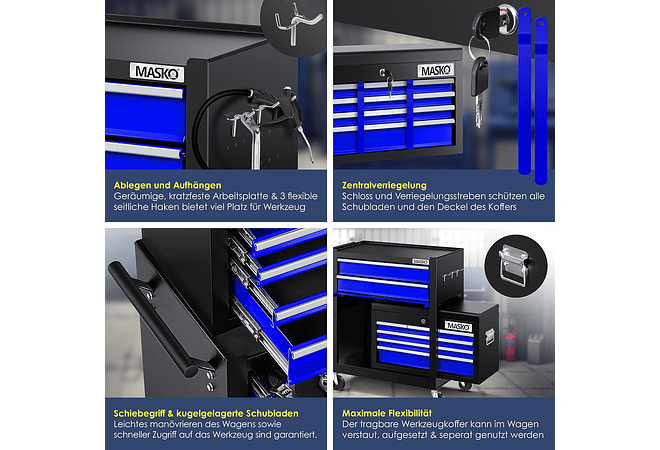 MASKO

Ablegen und Aufhängen
Geräumige, kratzfeste Arbeitsplatte & 3 flexible seitliche Haken bietet viel Platz für Werkzeug

MASKO

Zentralverriegelung
Schloss und Verriegelungsstreben schützen alle Schubladen und den Deckel des Koffers

Schiebegriff & kugelgelagerte Schubladen
Leichtes manövrieren des Wagens sowie schneller Zugriff auf das Werkzeug sind garantiert.

MASKO

MASKO

Maximale Flexibilität
Der tragbare Werkzeugkoffer kann im Wagen verstaut, aufgesetzt & seperat genutzt werden