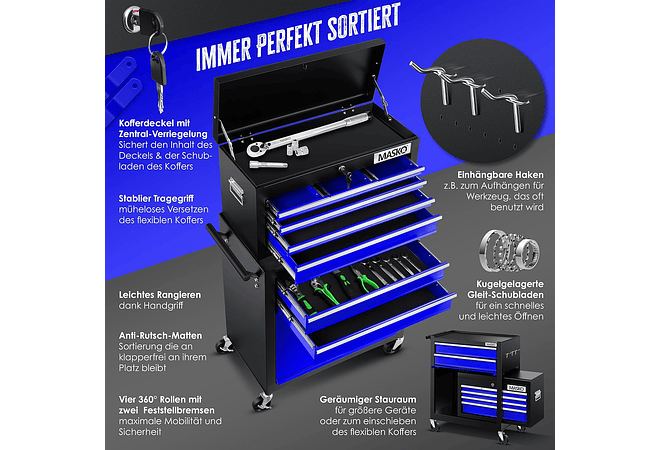 IMMER PERFEKT SORTIERT

Kofferdeckel mit Zentral-Verriegelung
Sichert den Inhalt des Deckels & der Schubladen des Koffers

Stablier Tragegriff
müheloses Versetzen des flexiblen Koffers

Leichtes Rangieren
dank Handgriff

Anti-Rutsch-Matten
Sortierung die an klapperfrei an ihrem Platz bleibt

Vier 360° Rollen mit zwei Feststellbremsen
maximale Mobilität und Sicherheit

MASKO

Einhängbare Haken
z.B. zum Aufhängen für Werkzeug, das oft benutzt wird

Kugelgelagerte Gleit-Schubladen
für ein schnelles und leichtes Öffnen

Geräumiger Stauraum
für größere Geräte oder zum einschieben des flexiblen Koffers

MASKO