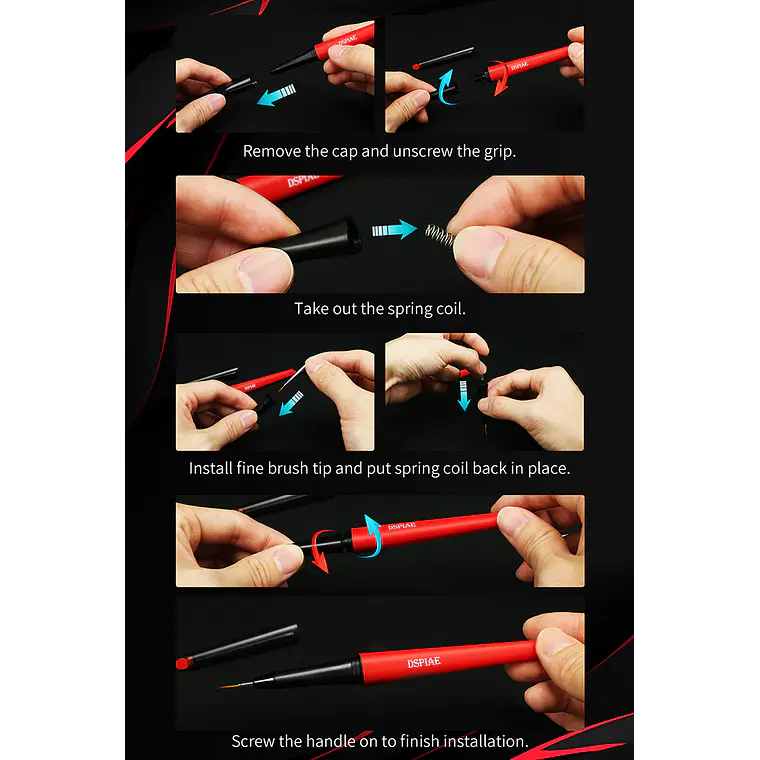 DSPIAE

DSPIAE

Remove the cap and unscrew the grip.

DSPIAE

Take out the spring coil.

Install fine brush tip and put spring coil back in place.

DSPIAE

DSPIAE

Screw the handle on to finish installation.