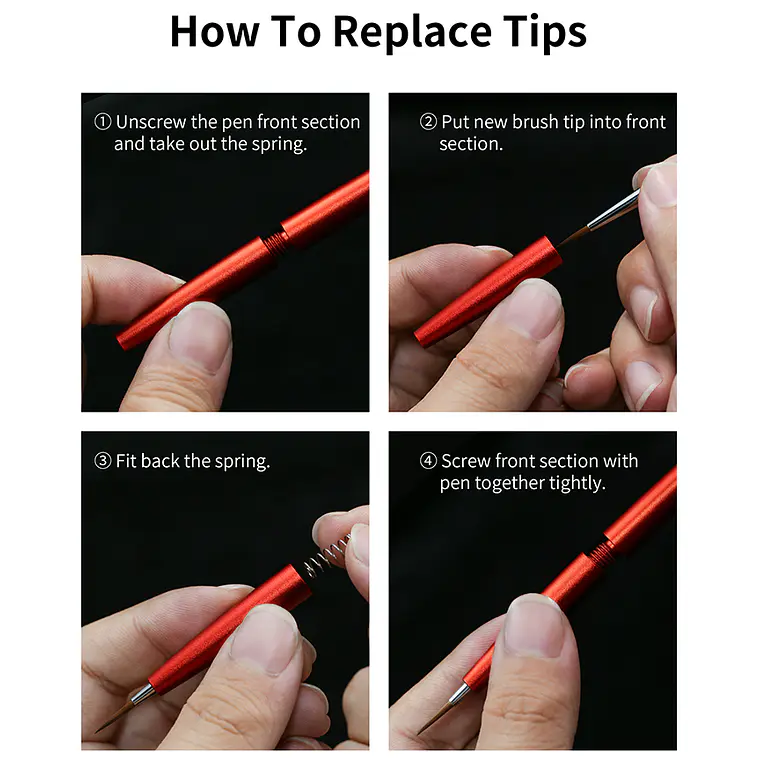 How To Replace Tips

① Unscrew the pen front section and take out the spring.

② Put new brush tip into front section.

③ Fit back the spring.

④ Screw front section with pen together tightly.