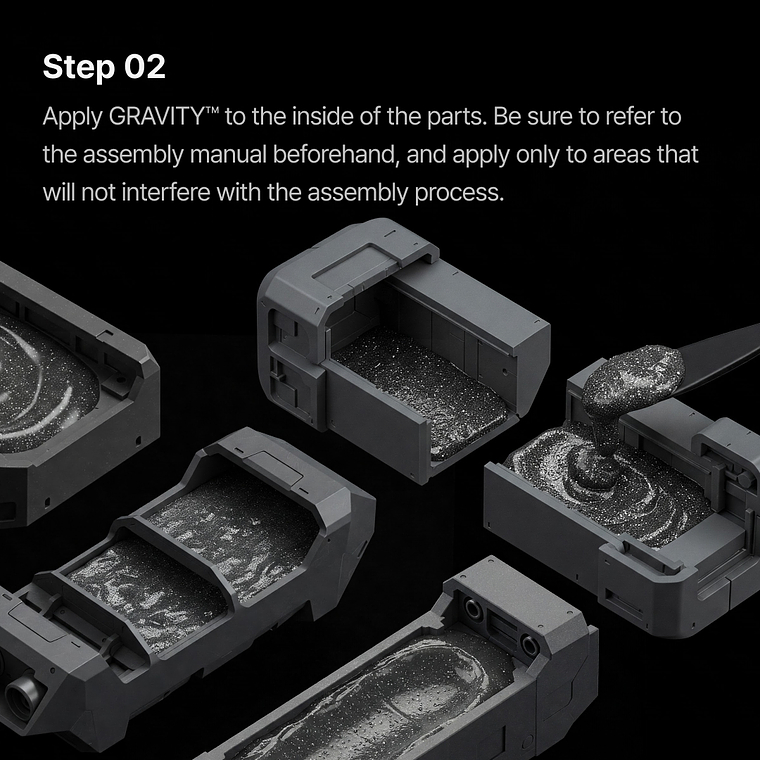 Step 02

Apply GRAVITY™ to the inside of the parts. Be sure to refer to the assembly manual beforehand, and apply only to areas that will not interfere with the assembly process.