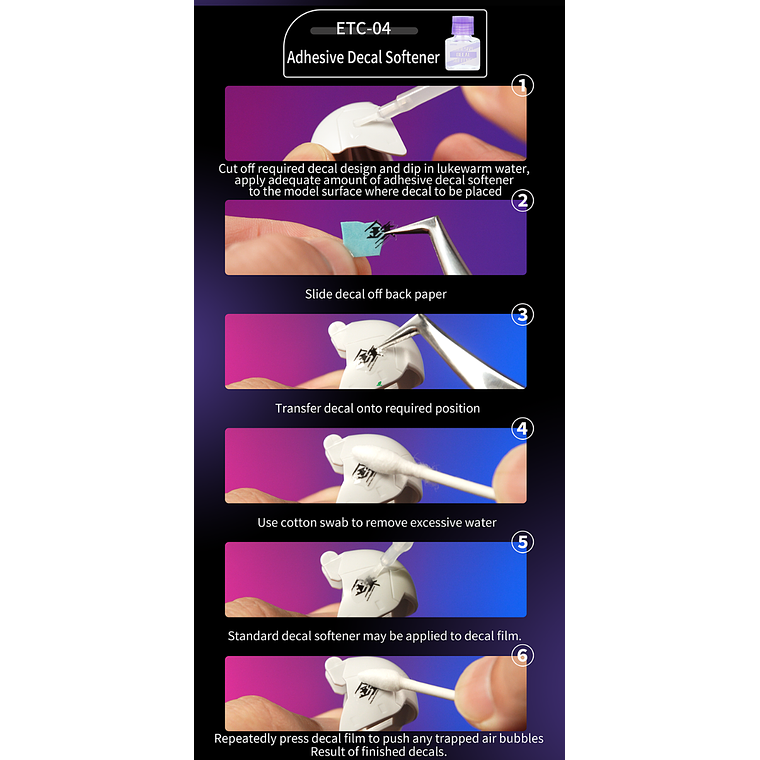 ETC-04
Adhesive Decal Softener

1
Cut off required decal design and dip in lukewarm water, apply adequate amount of adhesive decal softener to the model surface where decal to be placed

2
Slide decal off back paper

3
Transfer decal onto required position

4
Use cotton swab to remove excessive water

5
Standard decal softener may be applied to decal film.

6
Repeatedly press decal film to push any trapped air bubbles
Result of finished decals.