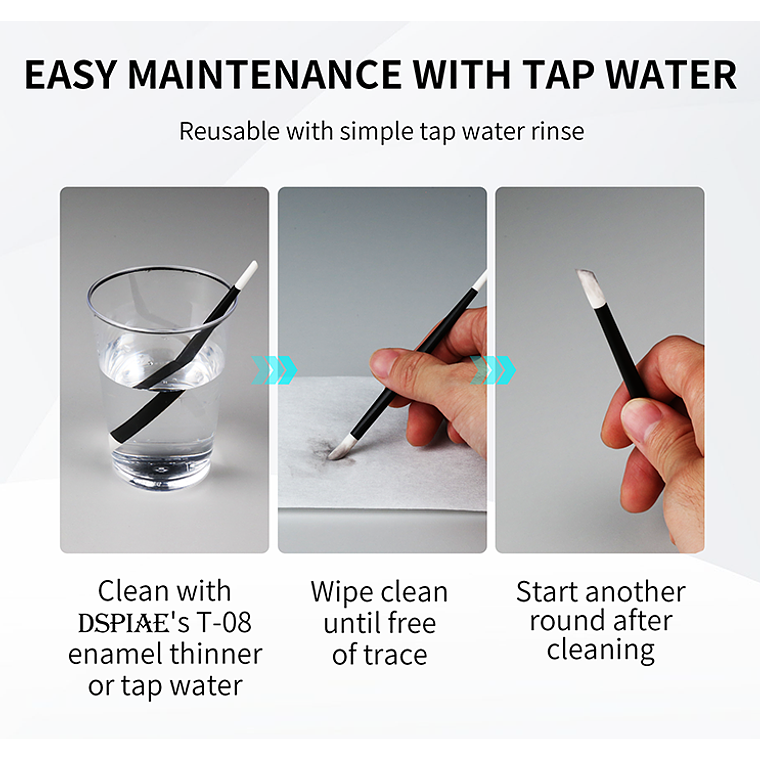 EASY MAINTENANCE WITH TAP WATER

Reusable with simple tap water rinse

Clean with DSPIAE's T-08 enamel thinner or tap water

Wipe clean until free of trace

Start another round after cleaning