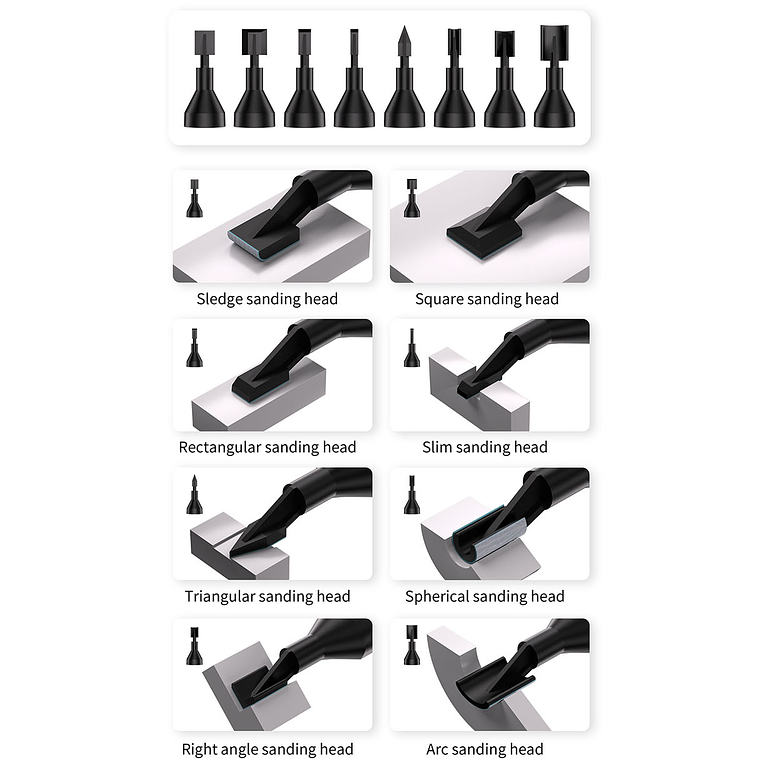 Sledge sanding head

Square sanding head

Rectangular sanding head

Slim sanding head

Triangular sanding head

Spherical sanding head

Right angle sanding head

Arc sanding head