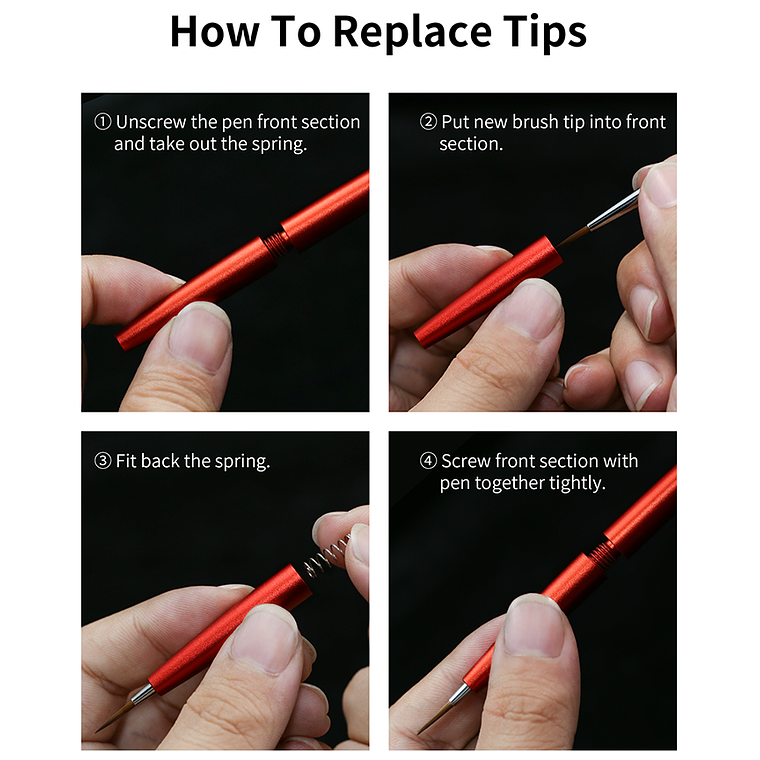 How To Replace Tips

① Unscrew the pen front section and take out the spring.

② Put new brush tip into front section.

③ Fit back the spring.

④ Screw front section with pen together tightly.