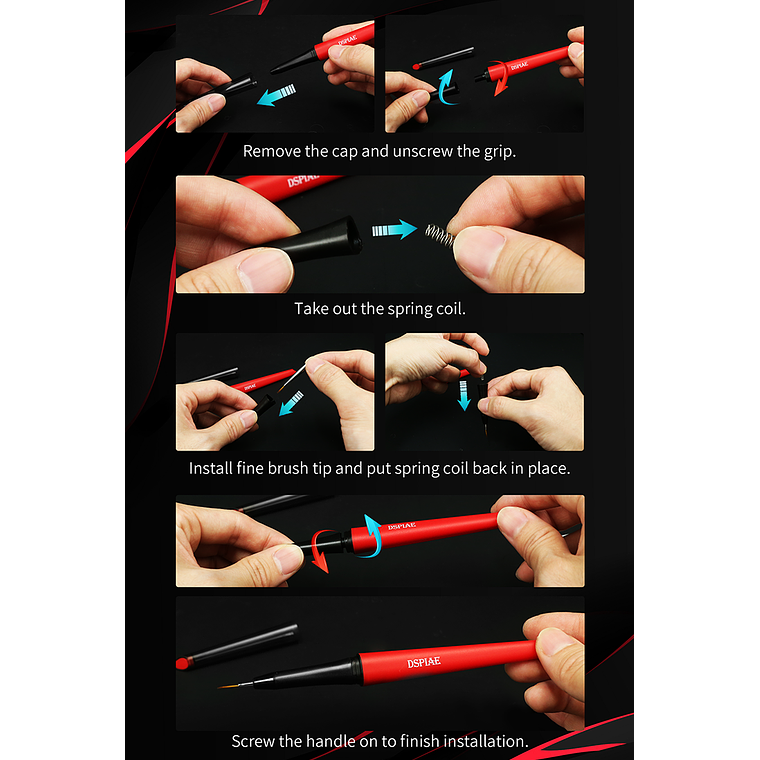 DSPIAE

DSPIAE

Remove the cap and unscrew the grip.

DSPIAE

Take out the spring coil.

DSPIAE

Install fine brush tip and put spring coil back in place.

DSPIAE

DSPIAE

Screw the handle on to finish installation.