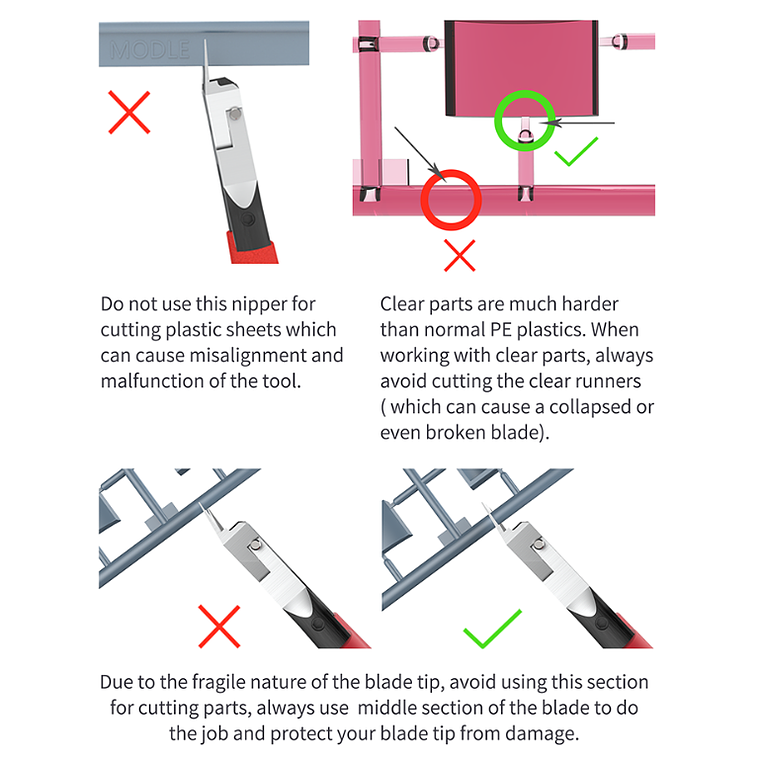 MODLE

Do not use this nipper for cutting plastic sheets which can cause misalignment and malfunction of the tool.

Clear parts are much harder than normal PE plastics. When working with clear parts, always avoid cutting the clear runners ( which can cause a collapsed or even broken blade).

Due to the fragile nature of the blade tip, avoid using this section for cutting parts, always use  middle section of the blade to do the job and protect your blade tip from damage.