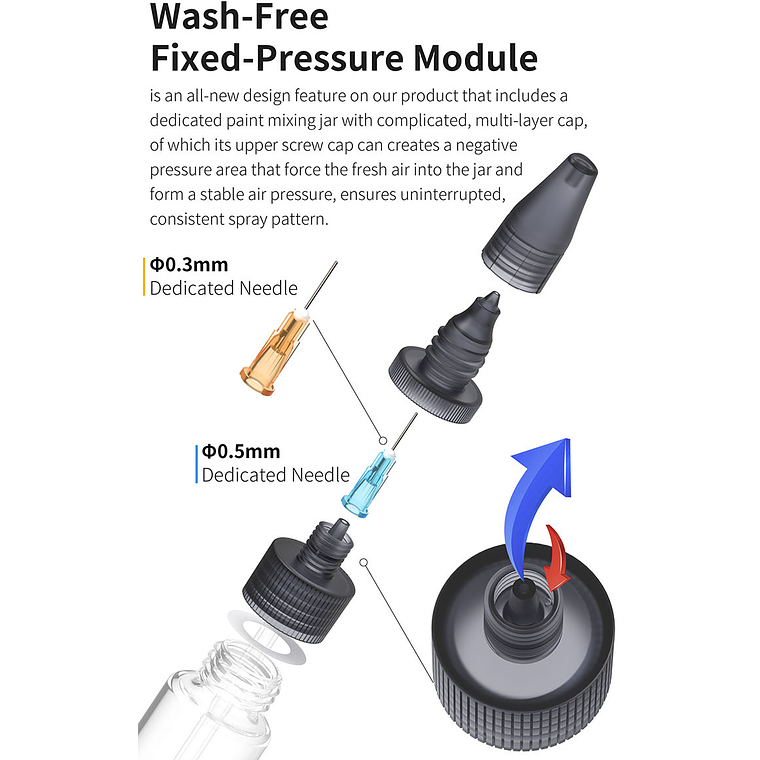 Wash-Free
Fixed-Pressure Module

is an all-new design feature on our product that includes a dedicated paint mixing jar with complicated, multi-layer cap, of which its upper screw cap can creates a negative pressure area that force the fresh air into the jar and form a stable air pressure, ensures uninterrupted, consistent spray pattern.

Φ0.3mm
Dedicated Needle

Φ0.5mm
Dedicated Needle