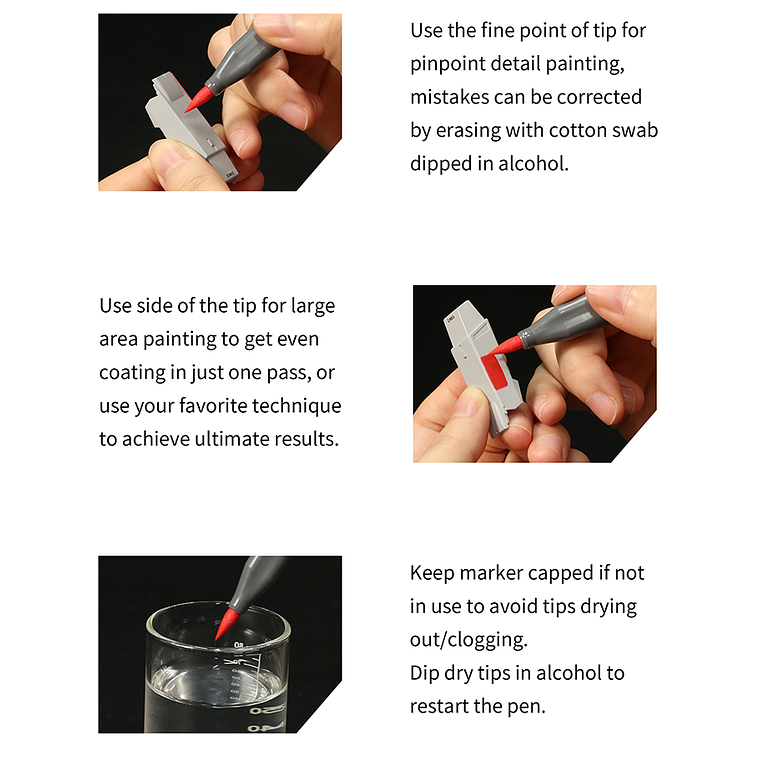 Use the fine point of tip for pinpoint detail painting, mistakes can be corrected by erasing with cotton swab dipped in alcohol.

Use side of the tip for large area painting to get even coating in just one pass, or use your favorite technique to achieve ultimate results.

Keep marker capped if not in use to avoid tips drying out/clogging.
Dip dry tips in alcohol to restart the pen.