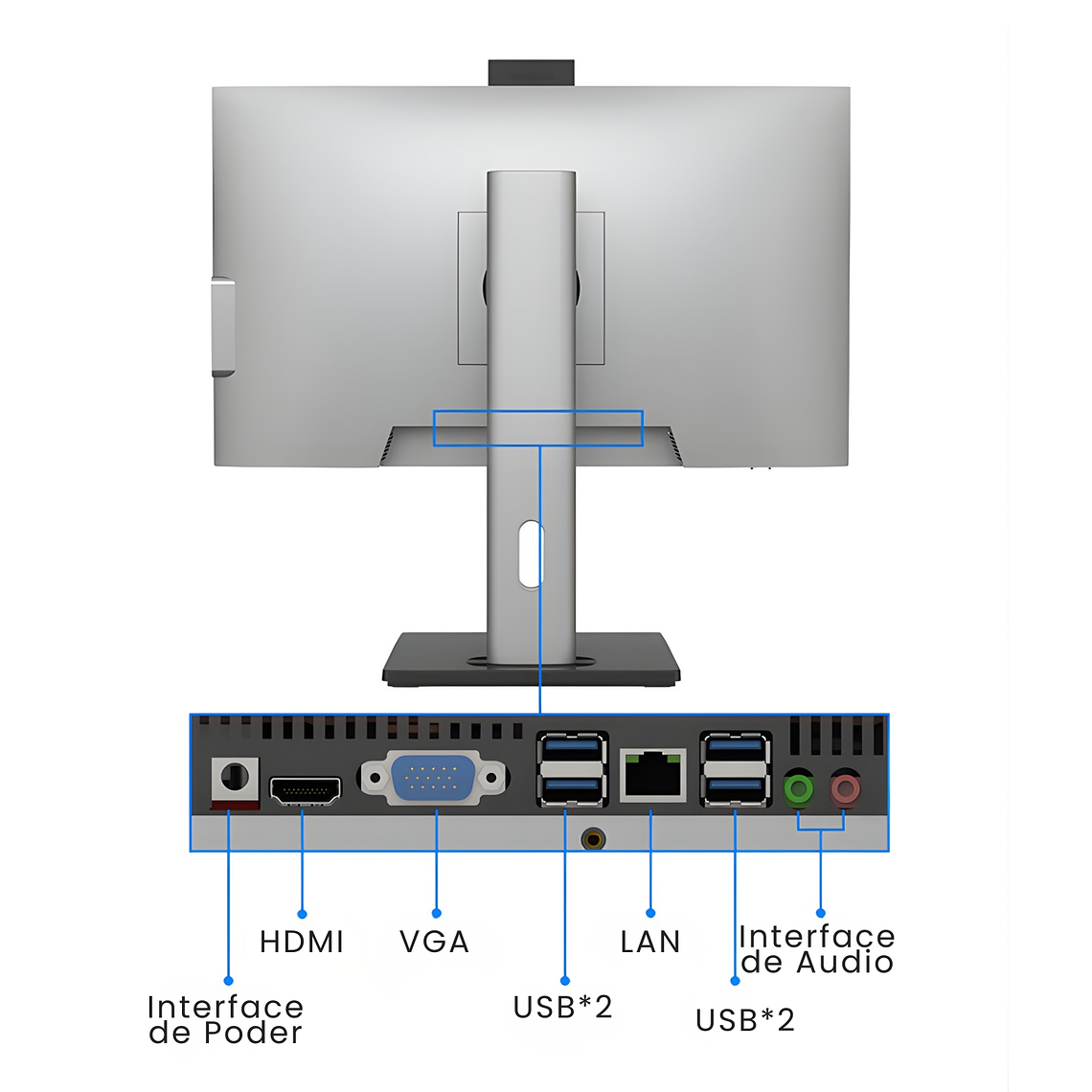 HDMI

VGA

LAN

Interface de Audio

Interface de Poder

USB*2

USB*2