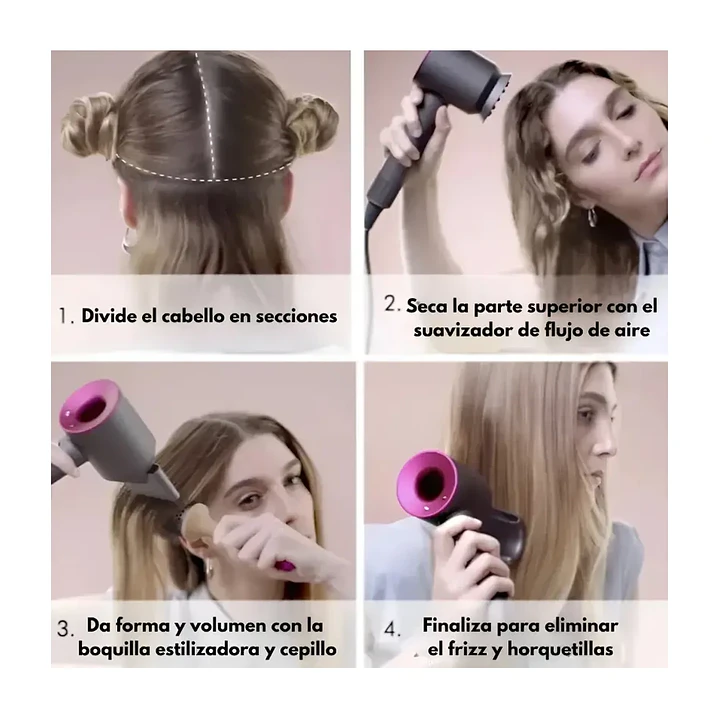 1. Divide el cabello en secciones

2. Seca la parte superior con el suavizador de flujo de aire

3. Da forma y volumen con la boquilla estilizadora y cepillo

4. Finaliza para eliminar el frizz y horquetillas