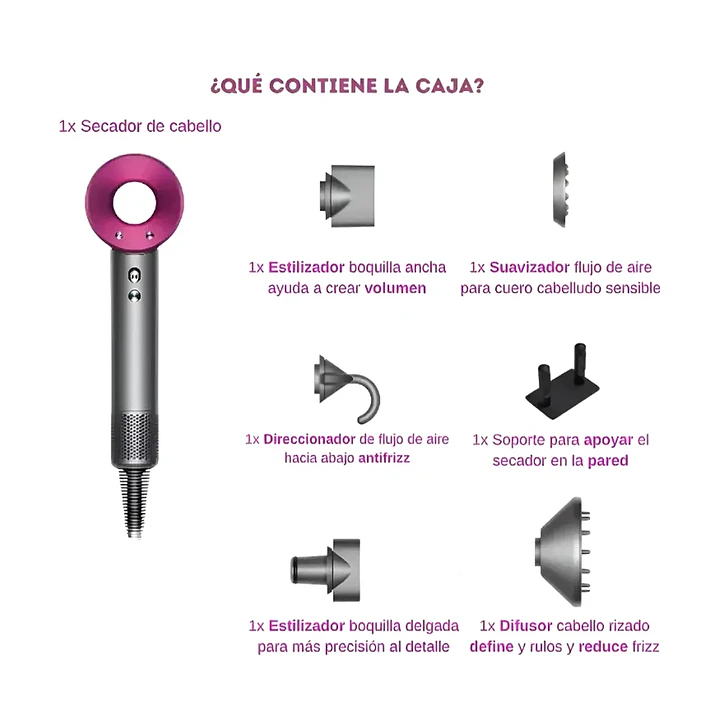 ¿QUÉ CONTIENE LA CAJA?

1x Secador de cabello

1x Estilizador boquilla ancha ayuda a crear volumen

1x Suavizador flujo de aire para cuero cabelludo sensible

1x Direccionador de flujo de aire hacia abajo antifrizz

1x Soporte para apoyar el secador en la pared

1x Estilizador boquilla delgada para más precisión al detalle

1x Difusor cabello rizado define y rulos y reduce frizz