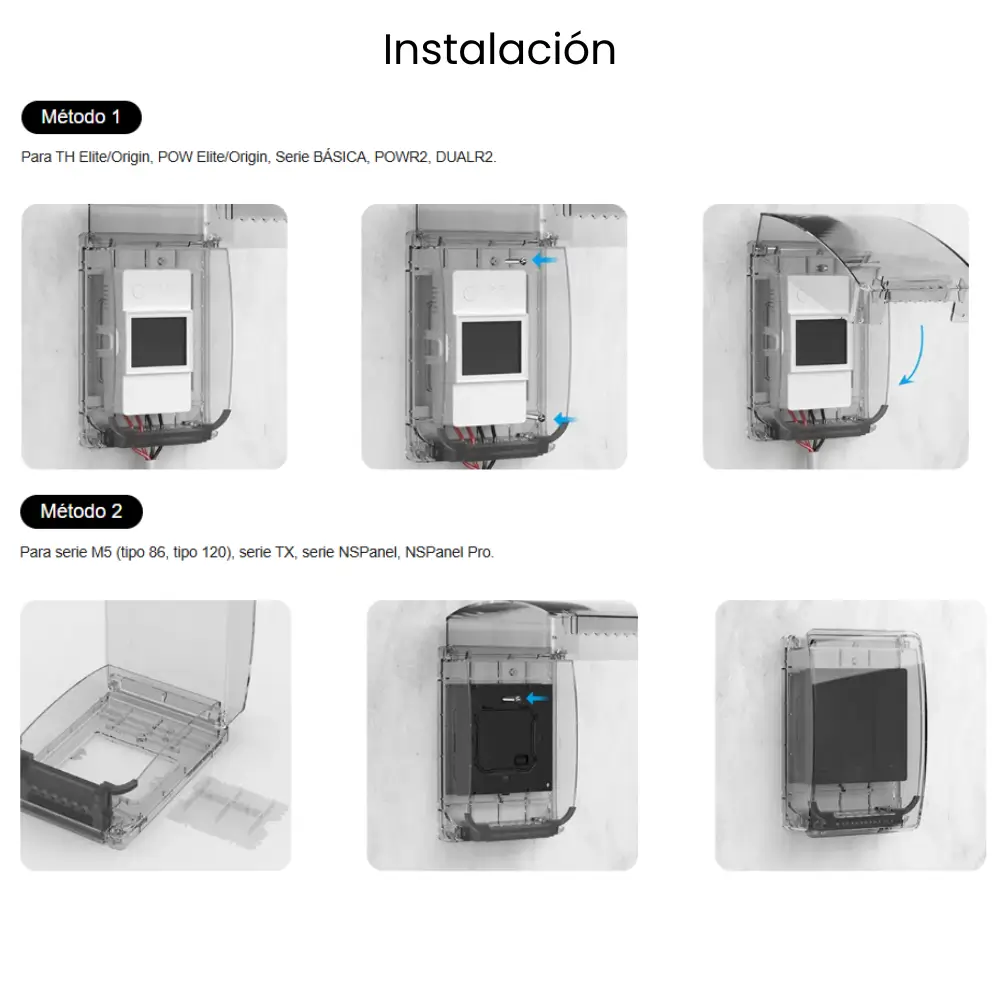 Instalación

Método 1

Para TH Elite/Origin, POW Elite/Origin, Serie BÁSICA, POWR2, DUALR2.

Método 2

Para serie M5 (tipo 86, tipo 120), serie TX, serie NSPanel, NSPanel Pro.