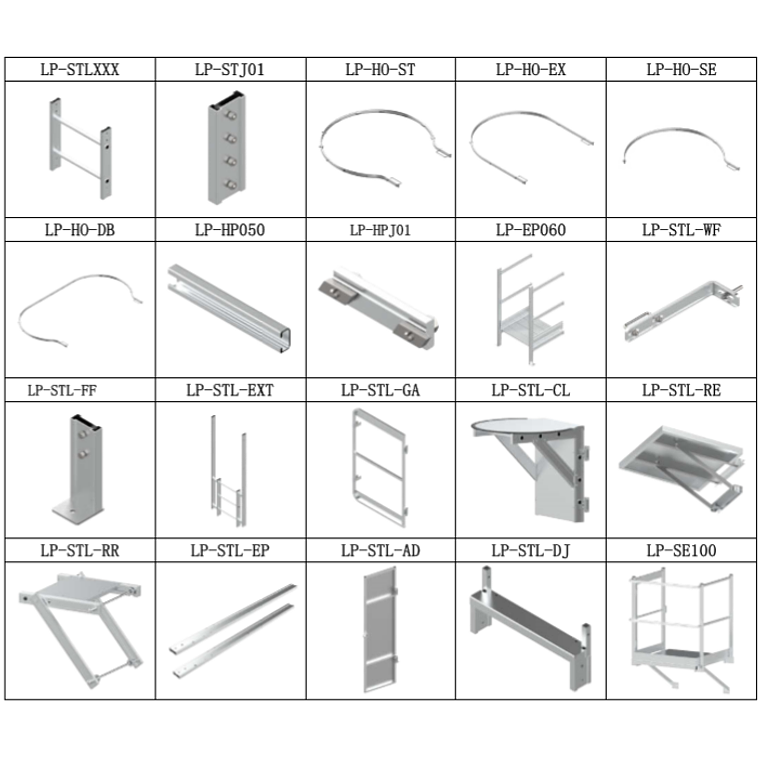 | LP-STLXXX | LP-STJ01 | LP-HO-ST | LP-HO-EX | LP-HO-SE |
|---|---|---|---|---|
| | | | | |
| LP-HO-DB | LP-HP050 | LP-HPJ01 | LP-EP060 | LP-STL-WF |
| | | | | |
| LP-STL-FF | LP-STL-EXT | LP-STL-GA | LP-STL-CL | LP-STL-RE |
| | | | | |
| LP-STL-RR | LP-STL-EP | LP-STL-AD | LP-STL-DJ | LP-SE100 |
| | | | | |