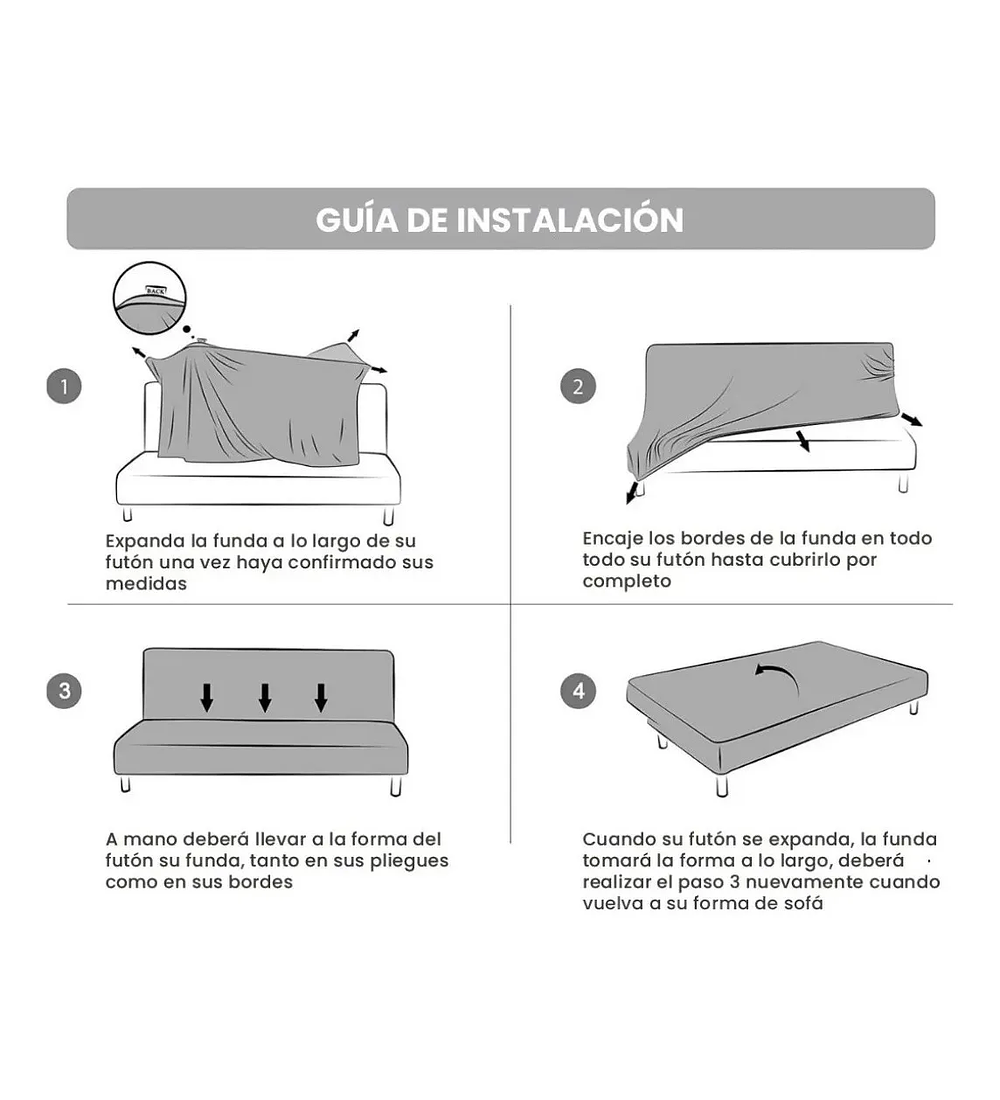 GUÍA DE INSTALACIÓN

BACK

1

Expanda la funda a lo largo de su futón una vez haya confirmado sus medidas

2

Encaje los bordes de la funda en todo todo su futón hasta cubrirlo por completo

3

A mano deberá llevar a la forma del futón su funda, tanto en sus pliegues como en sus bordes

4

Cuando su futón se expanda, la funda tomará la forma a lo largo, deberá realizar el paso 3 nuevamente cuando vuelva a su forma de sofá