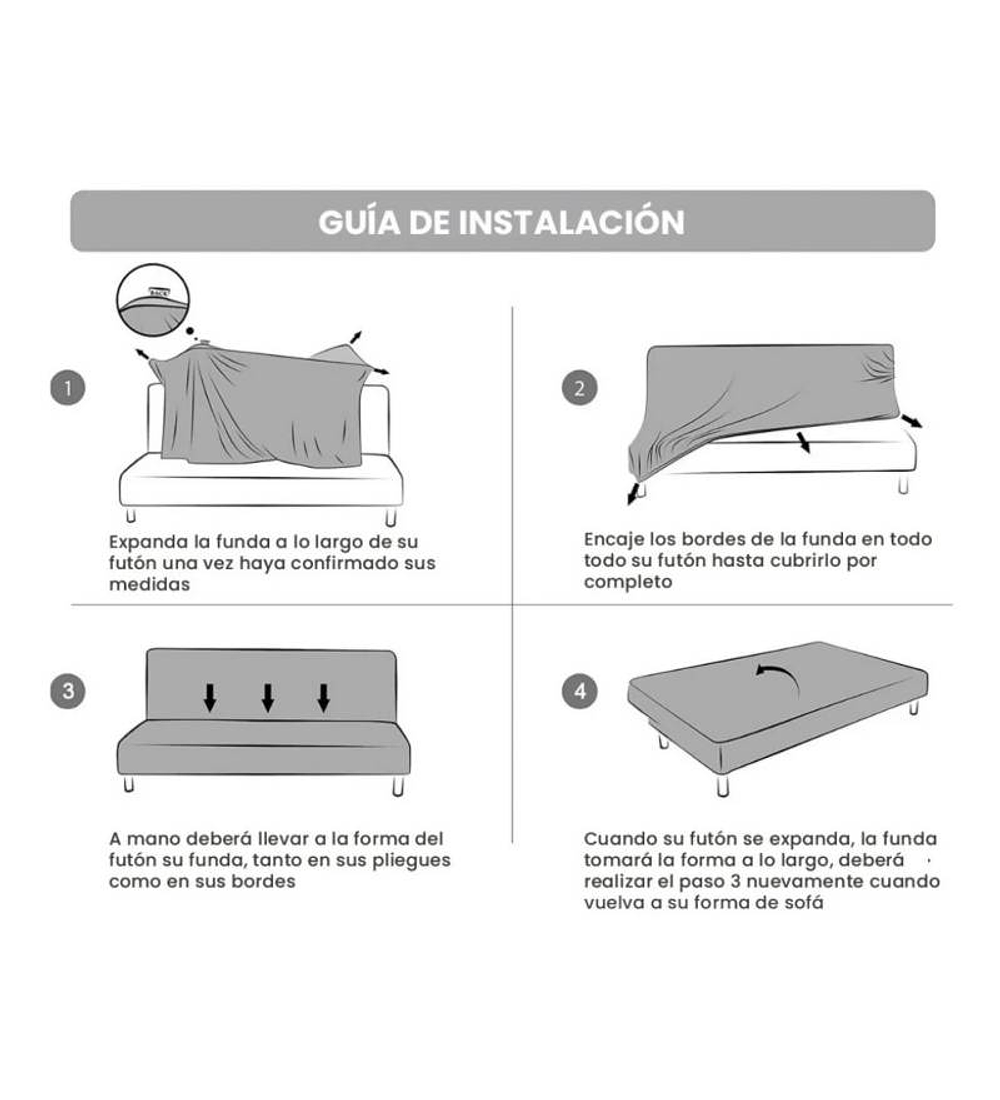 GUÍA DE INSTALACIÓN

BACK

1

Expanda la funda a lo largo de su futón una vez haya confirmado sus medidas

2

Encaje los bordes de la funda en todo todo su futón hasta cubrirlo por completo

3

A mano deberá llevar a la forma del futón su funda, tanto en sus pliegues como en sus bordes

4

Cuando su futón se expanda, la funda tomará la forma a lo largo, deberá realizar el paso 3 nuevamente cuando vuelva a su forma de sofá