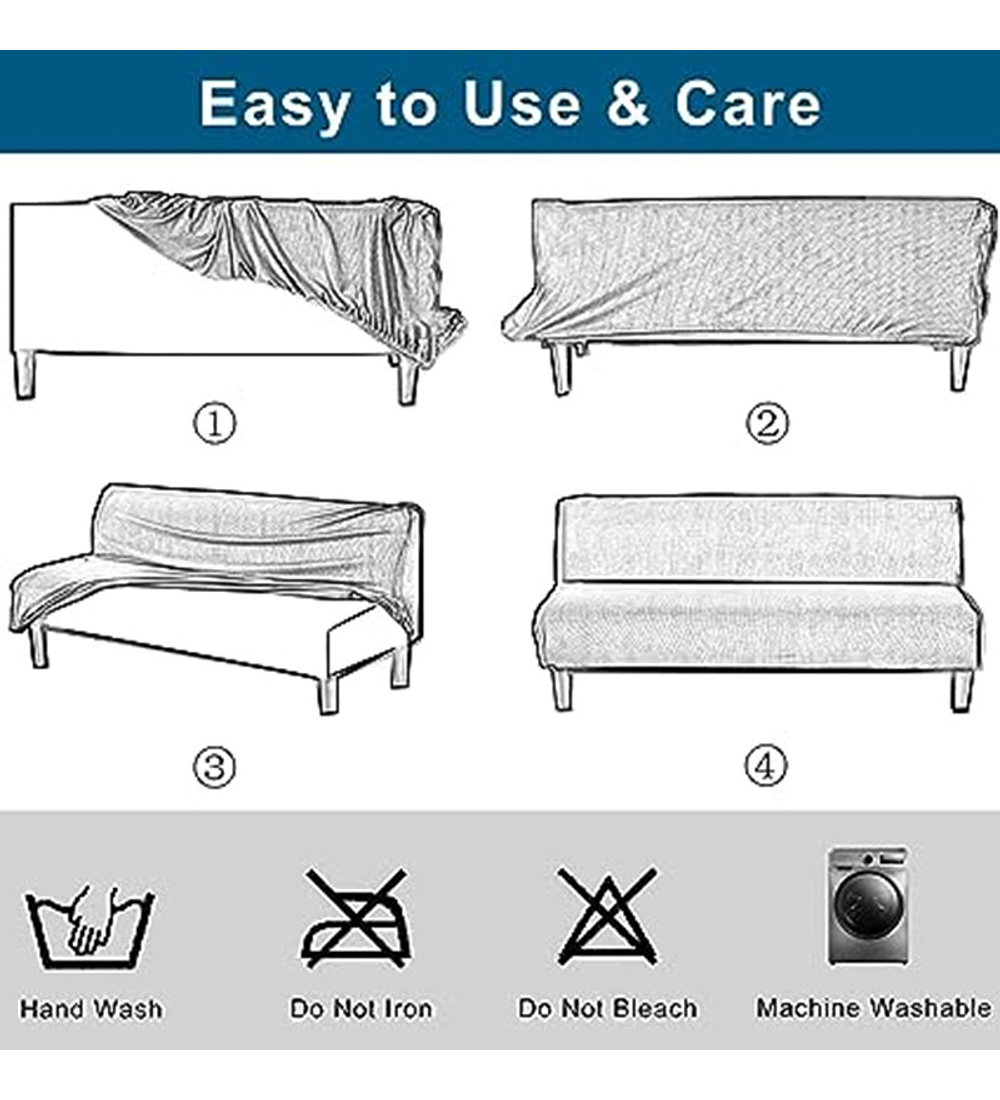 Easy to Use & Care

①

②

③

④

Hand Wash

Do Not Iron

Do Not Bleach

Machine Washable