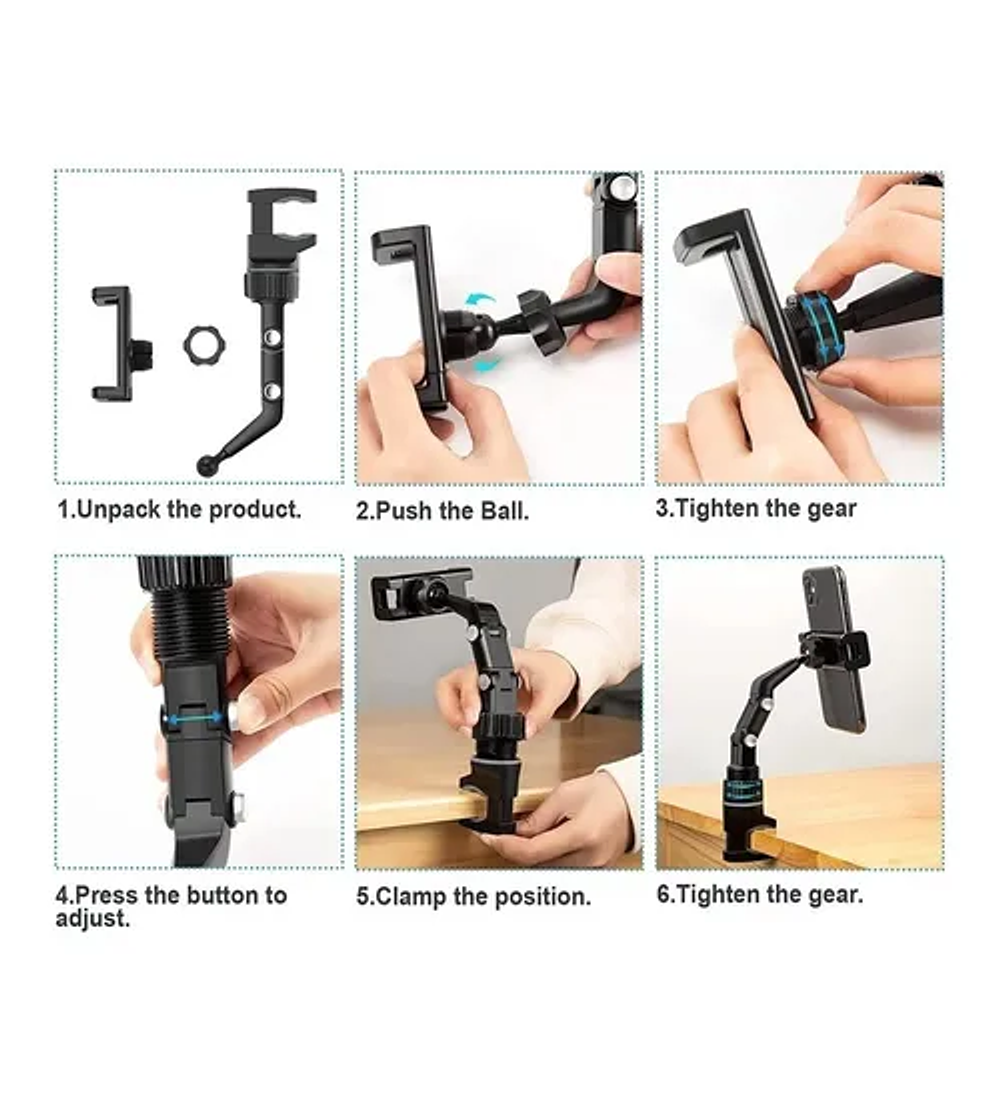 1.Unpack the product.

2.Push the Ball.

3.Tighten the gear

4.Press the button to adjust.

5.Clamp the position.

6.Tighten the gear.