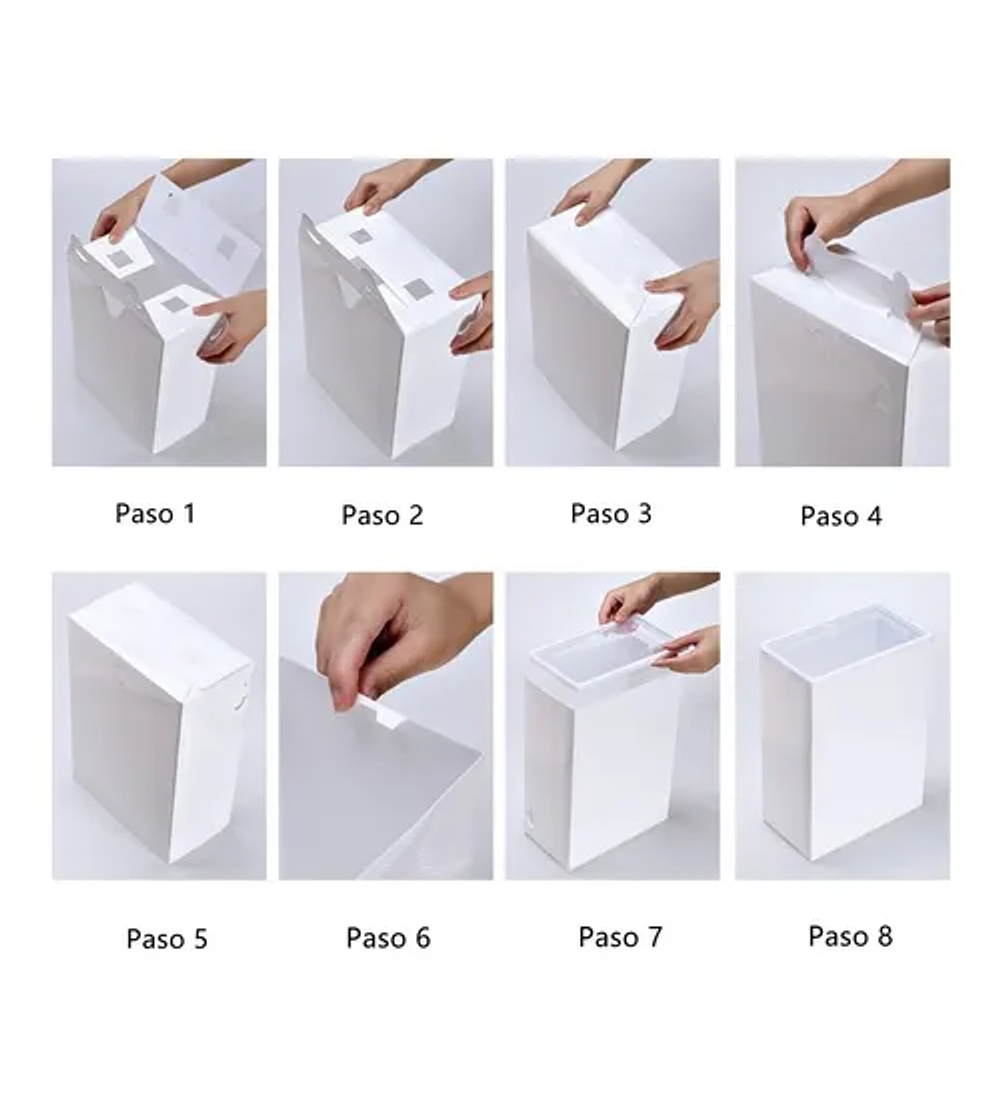 Paso 1

Paso 2

Paso 3

Paso 4

Paso 5

Paso 6

Paso 7

Paso 8