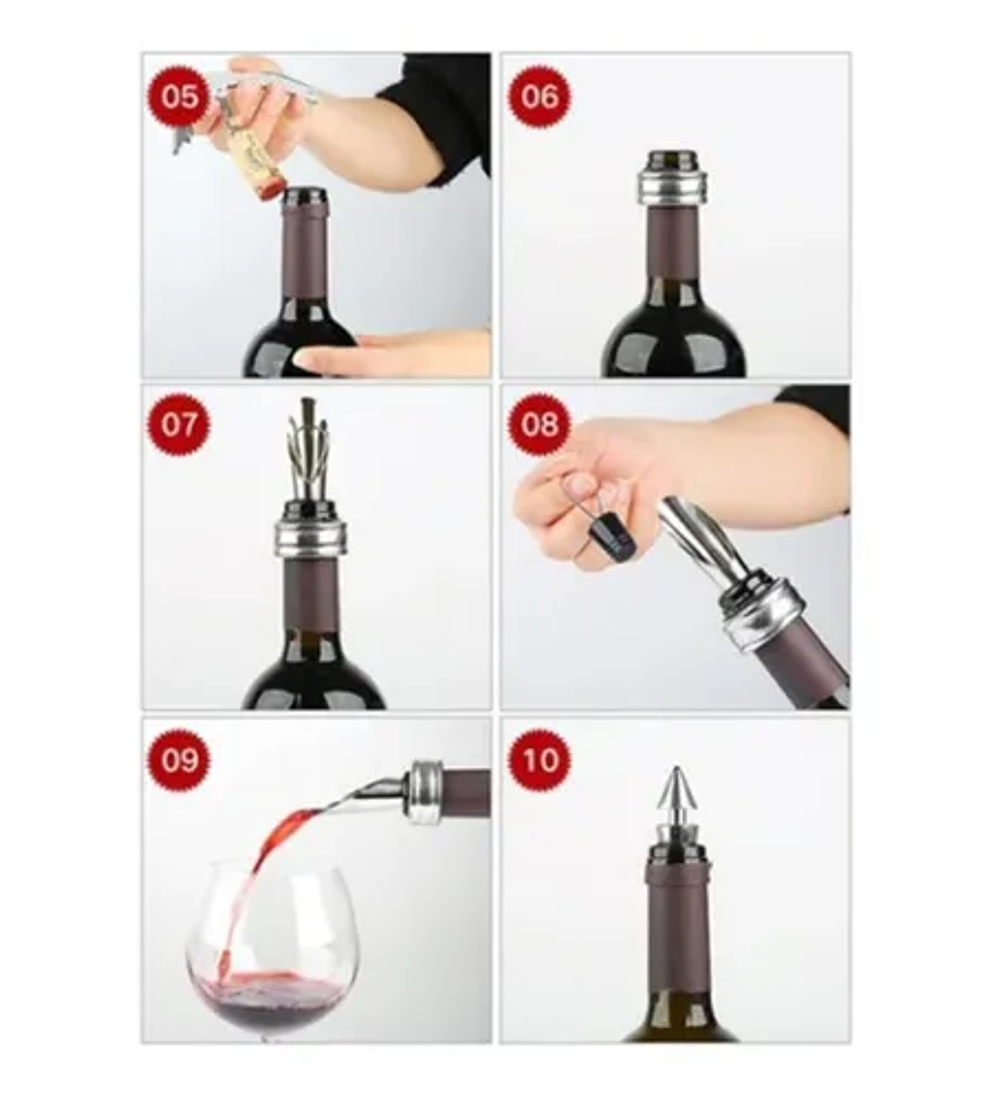 05

06

07

08

09

10