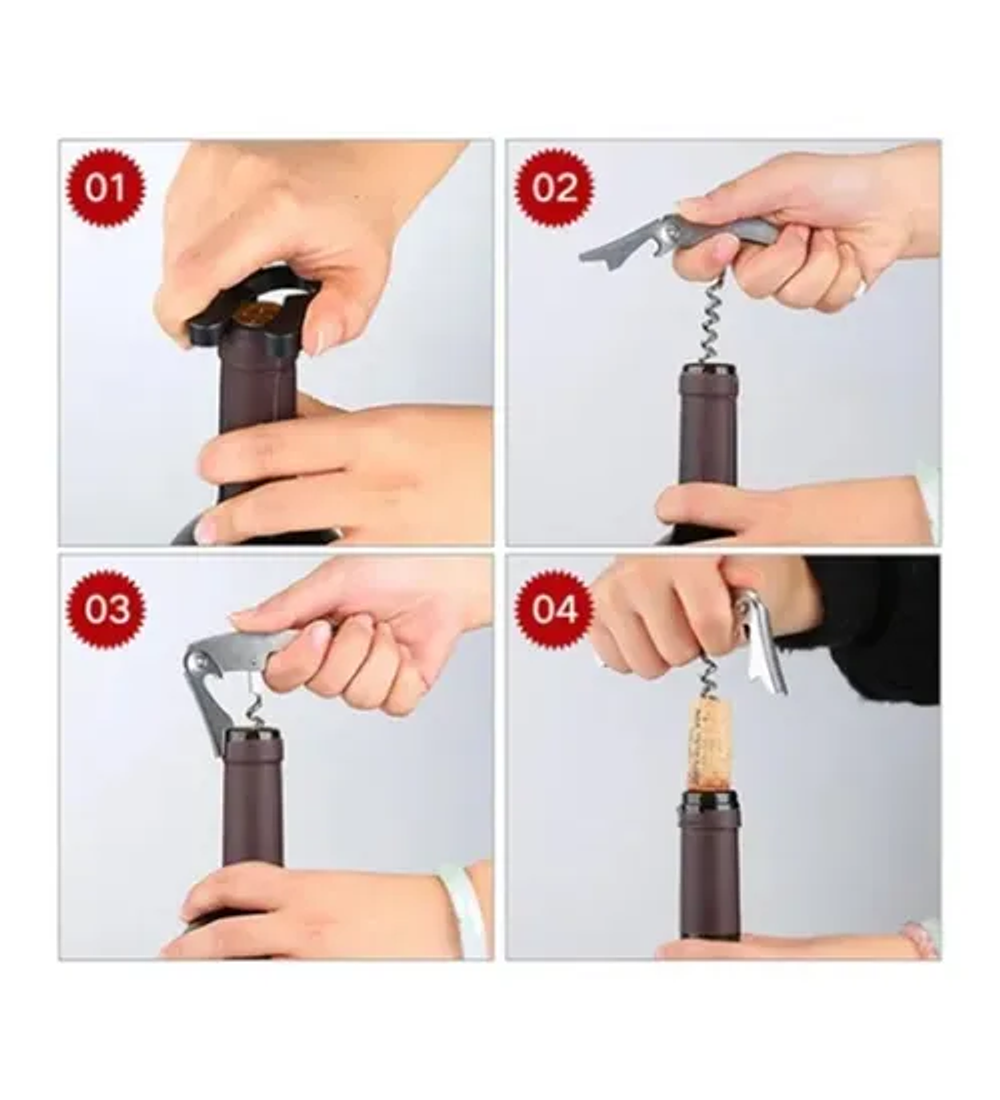 01

02

03

04