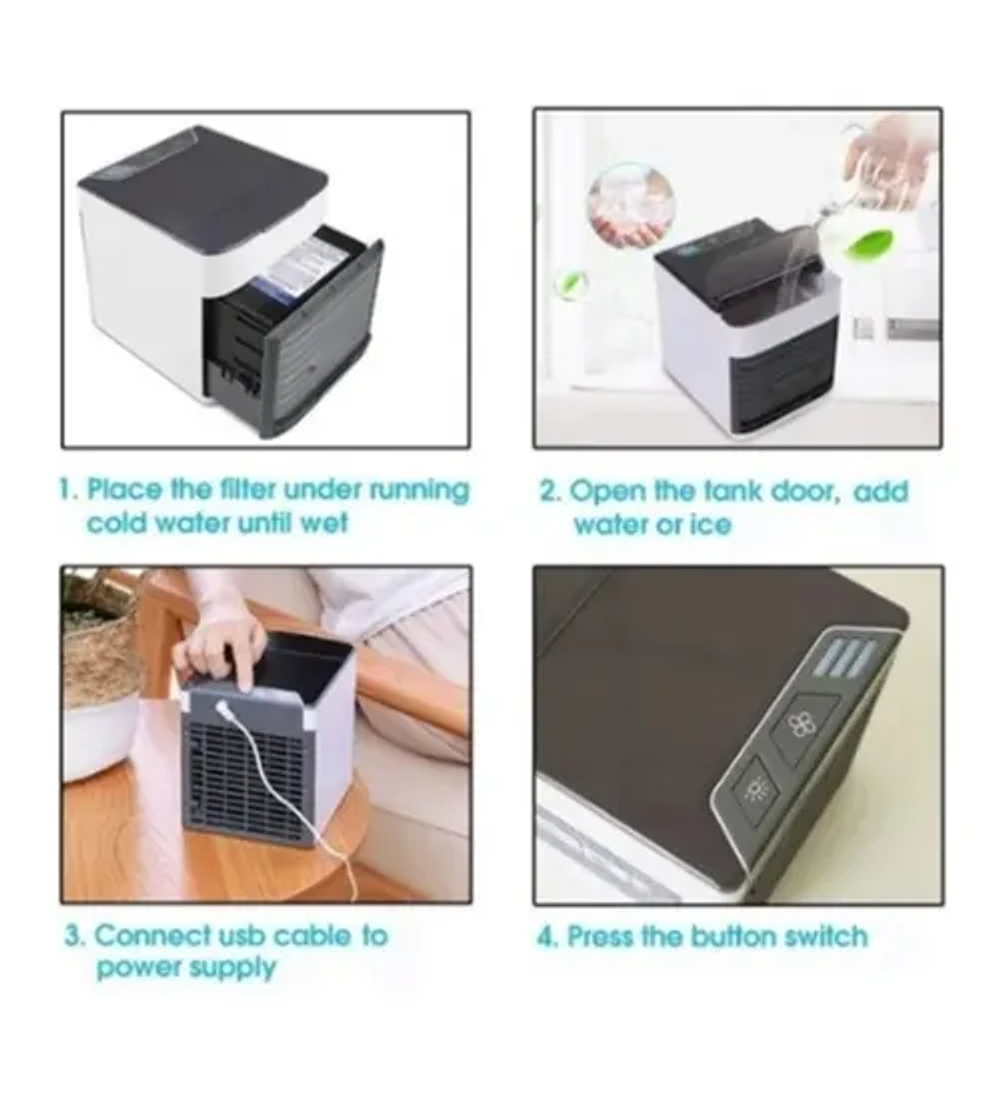 1. Place the filter under running cold water until wet

2. Open the tank door, add water or ice

3. Connect usb cable to power supply

4. Press the button switch