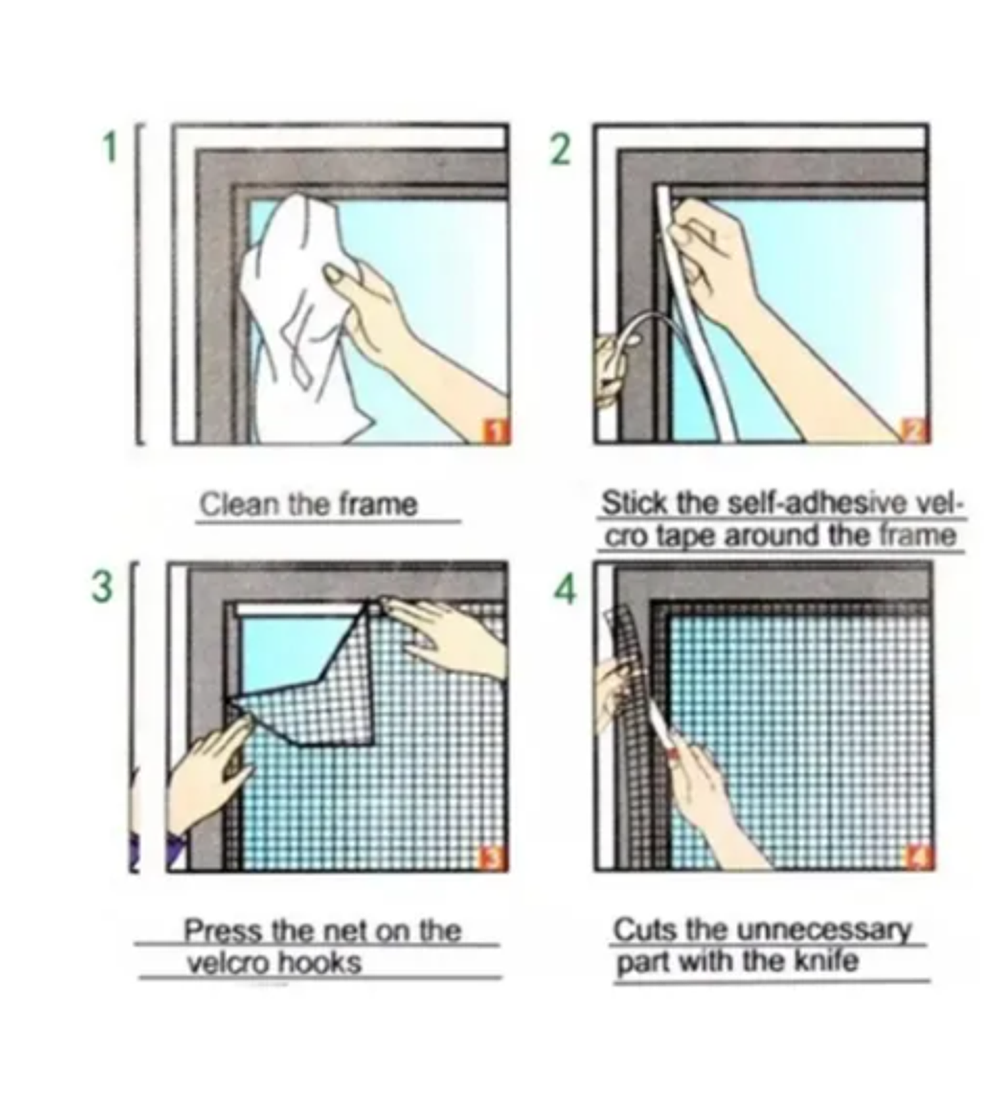 1

1

Clean the frame

2

2

Stick the self-adhesive velcro tape around the frame

3

3

Press the net on the velcro hooks

4

4

Cuts the unnecessary part with the knife