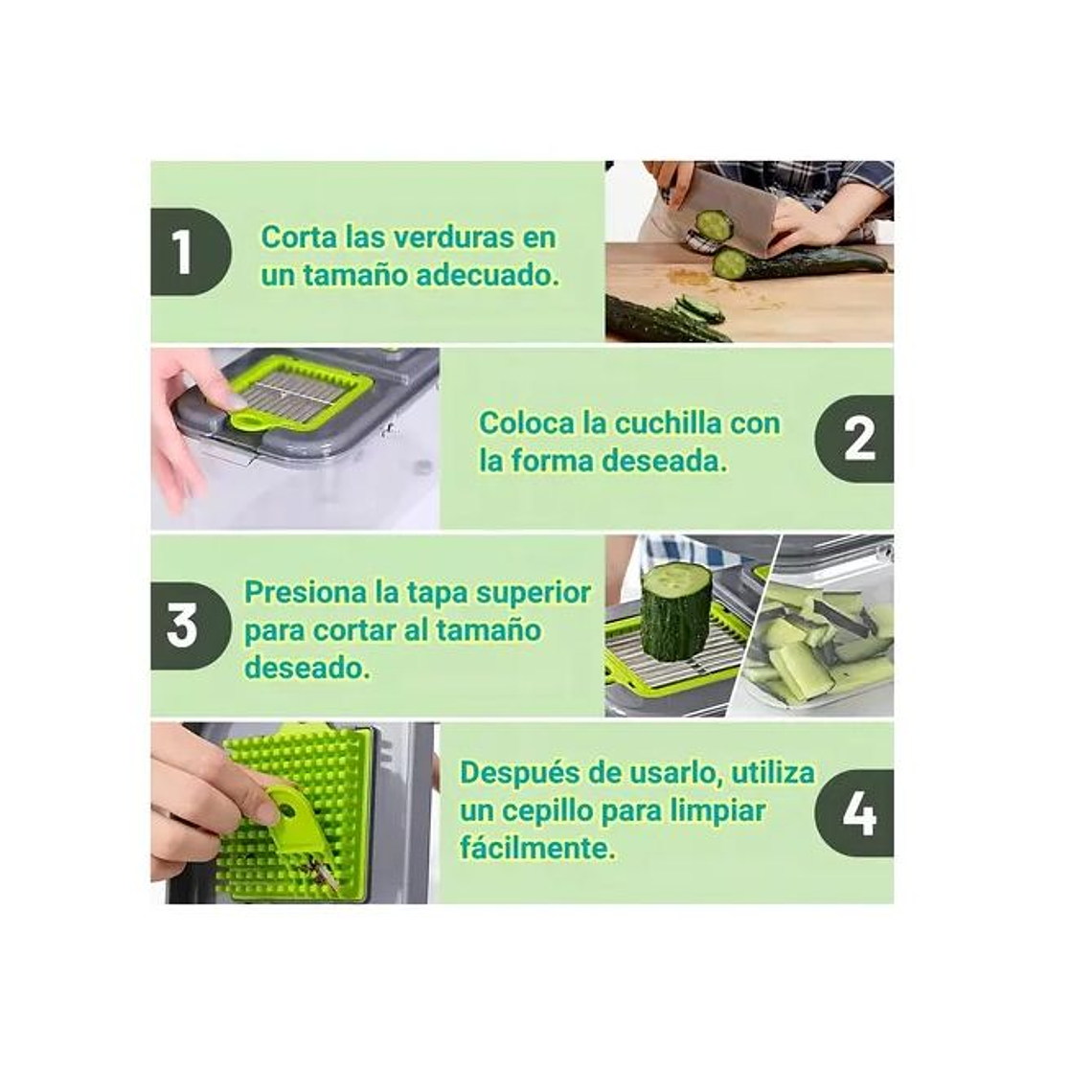 1
Corta las verduras en un tamaño adecuado.

Coloca la cuchilla con la forma deseada.
2

3
Presiona la tapa superior para cortar al tamaño deseado.

Después de usarlo, utiliza un cepillo para limpiar fácilmente.
4