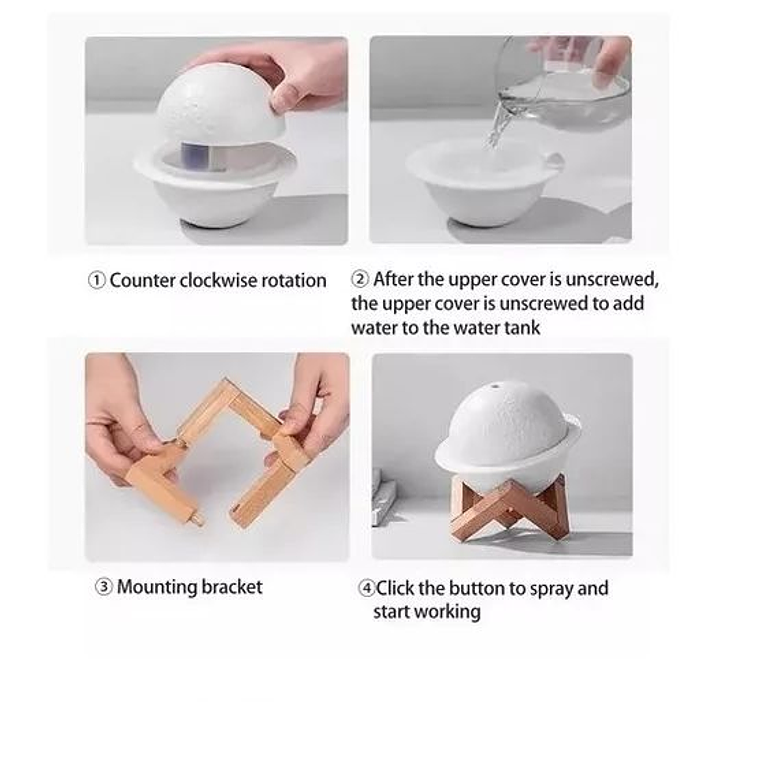 ① Counter clockwise rotation

② After the upper cover is unscrewed, the upper cover is unscrewed to add water to the water tank

③ Mounting bracket

④Click the button to spray and start working