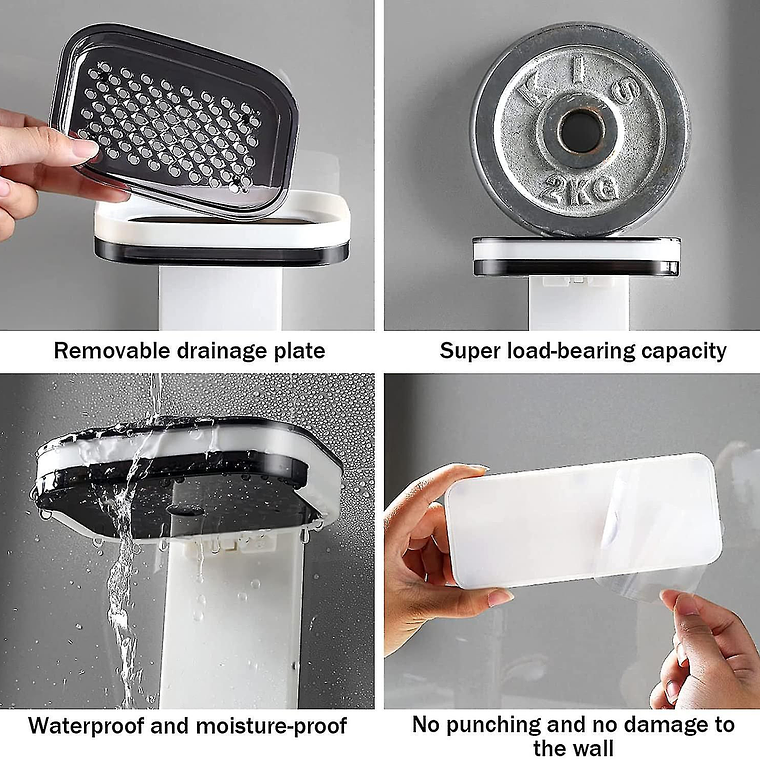 KIS
2KG

Removable drainage plate

Super load-bearing capacity

Waterproof and moisture-proof

No punching and no damage to the wall