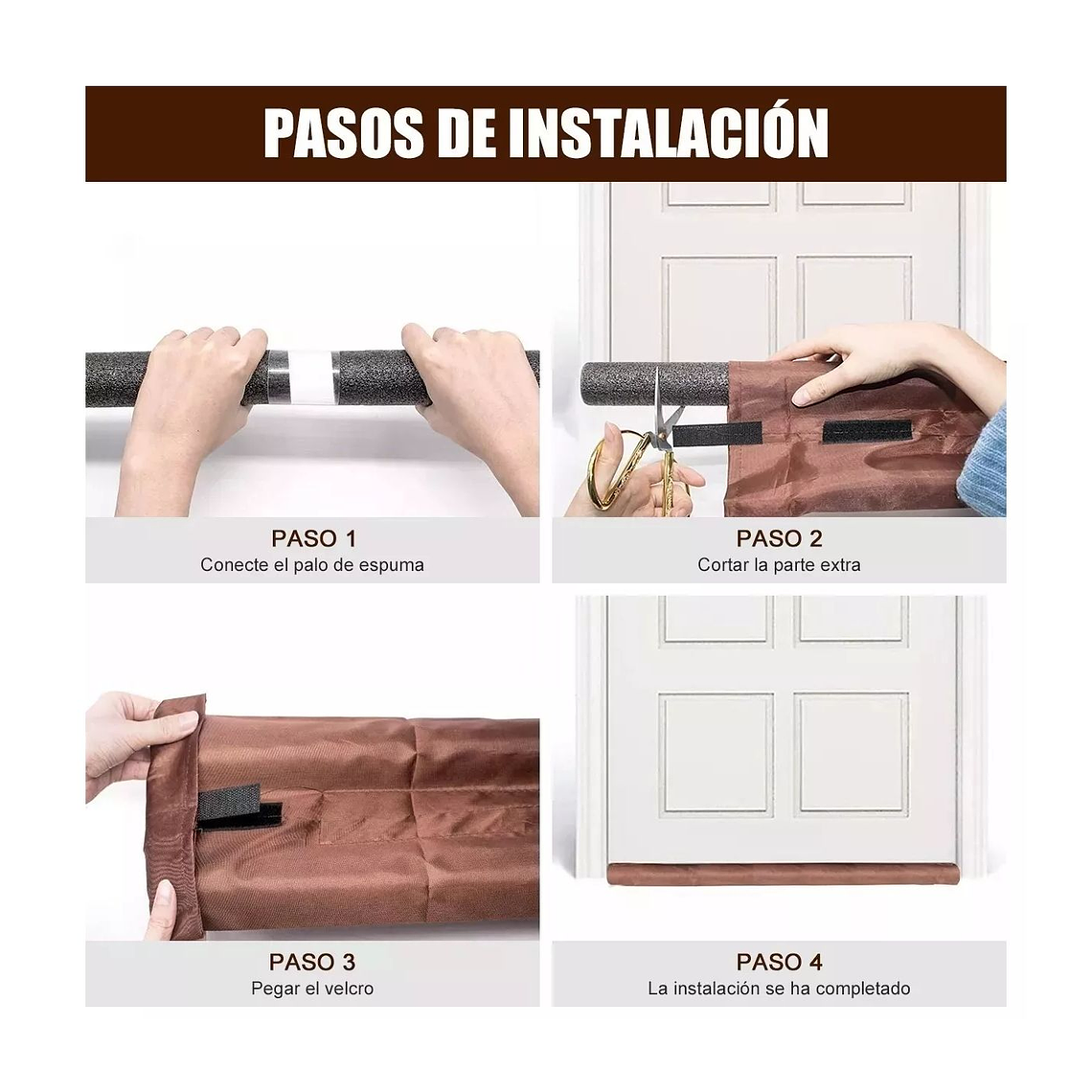 PASOS DE INSTALACIÓN

PASO 1
Conecte el palo de espuma

PASO 2
Cortar la parte extra

PASO 3
Pegar el velcro

PASO 4
La instalación se ha completado