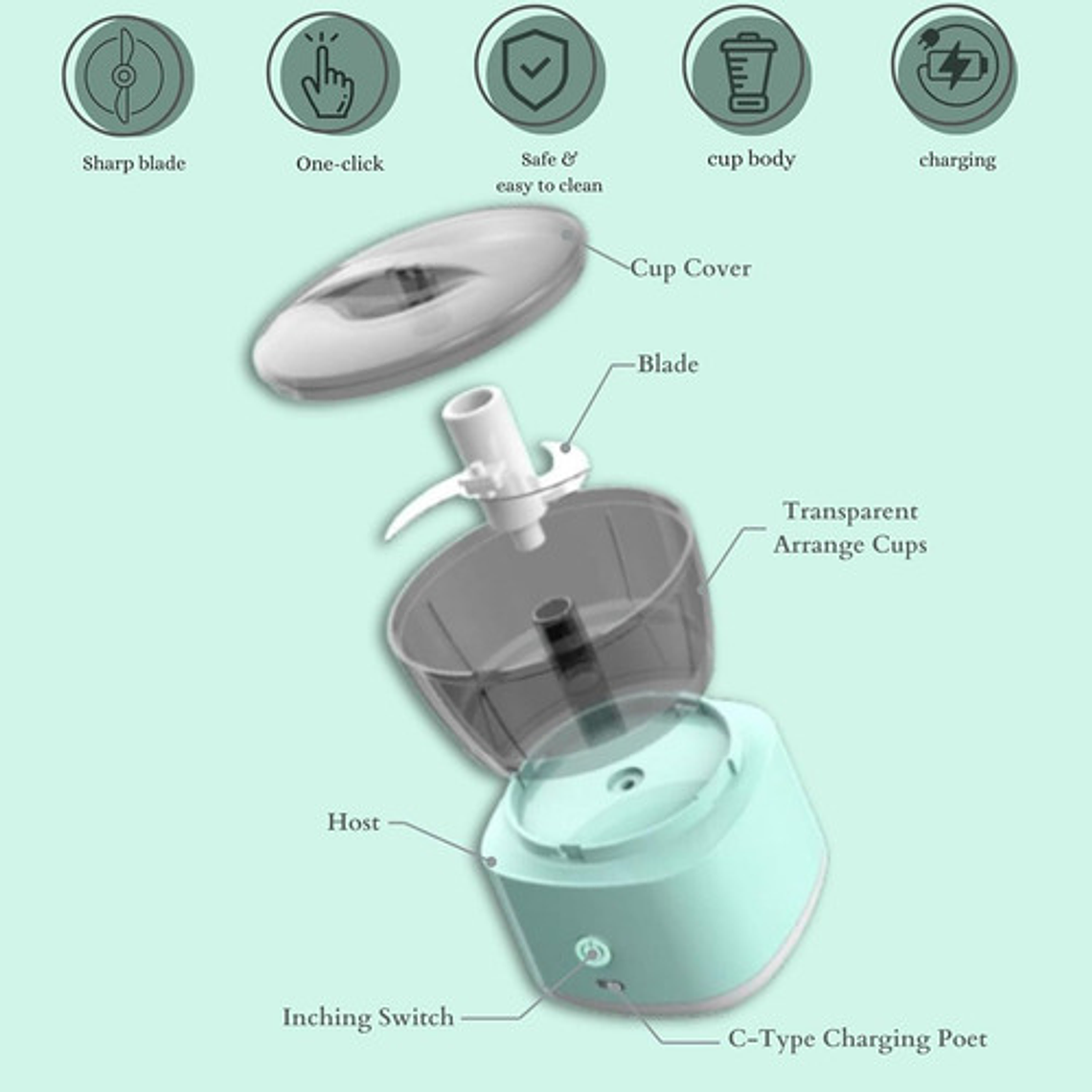 Sharp blade

One-click

Safe & easy to clean

cup body

charging

Cup Cover

Blade

Transparent Arrange Cups

Host

Inching Switch

C-Type Charging Poet