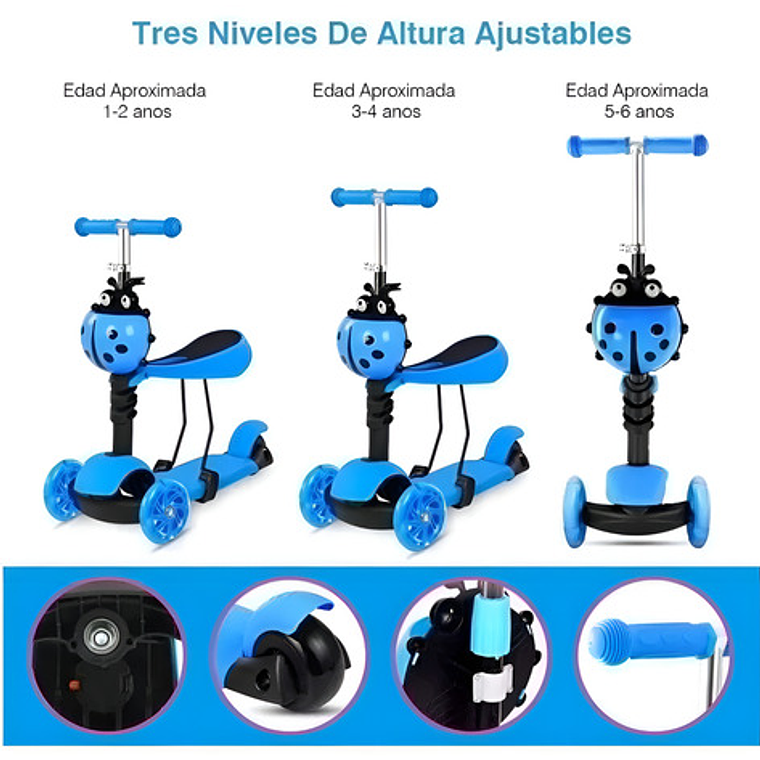 Tres Niveles De Altura Ajustables

Edad Aproximada
1-2 anos

Edad Aproximada
3-4 anos

Edad Aproximada
5-6 anos