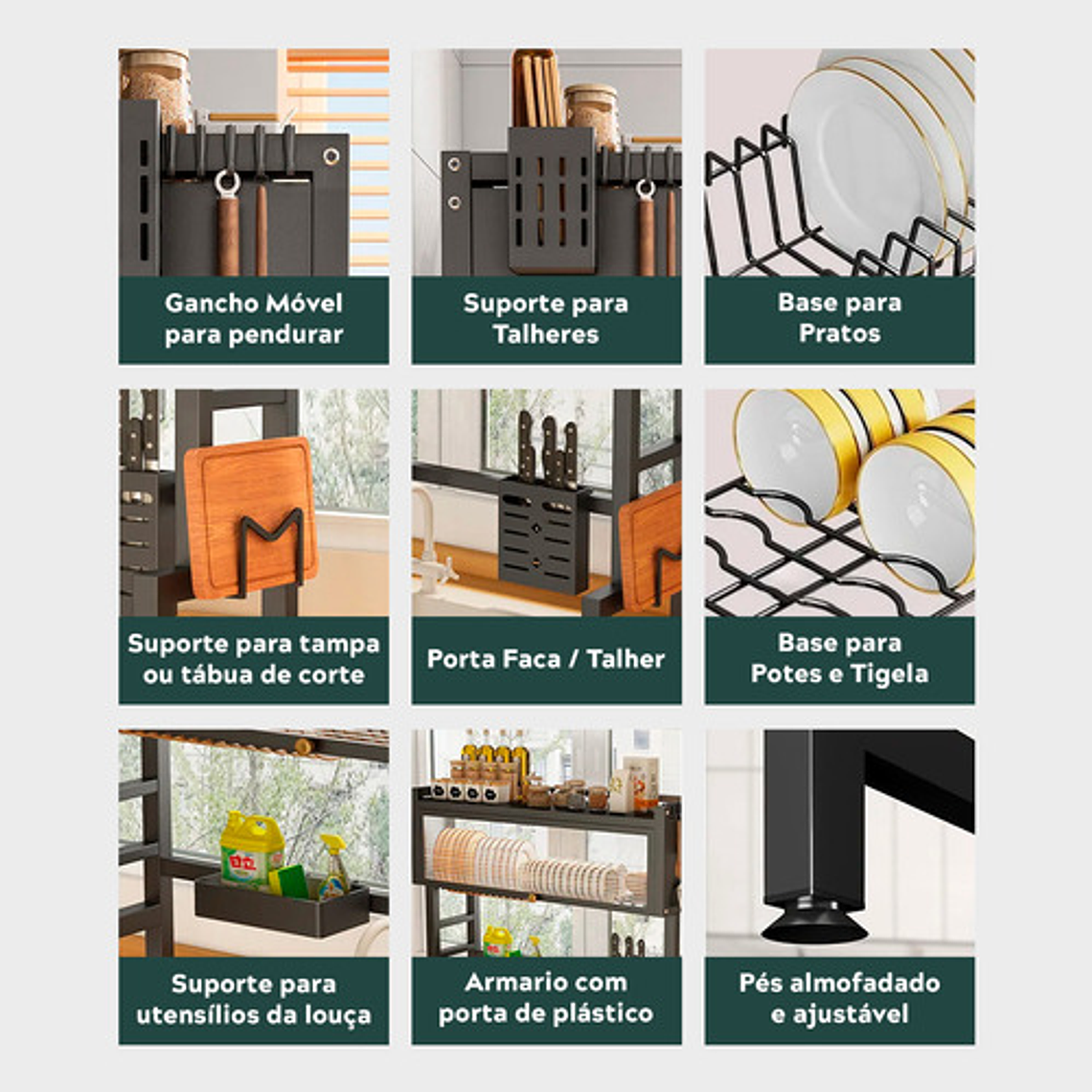 Gancho Móvel para pendurar

Suporte para Talheres

Base para Pratos

Suporte para tampa ou tábua de corte

Porta Faca / Talher

Base para Potes e Tigela

Suporte para utensílios da louça

Armario com porta de plástico

Pés almofadado e ajustável