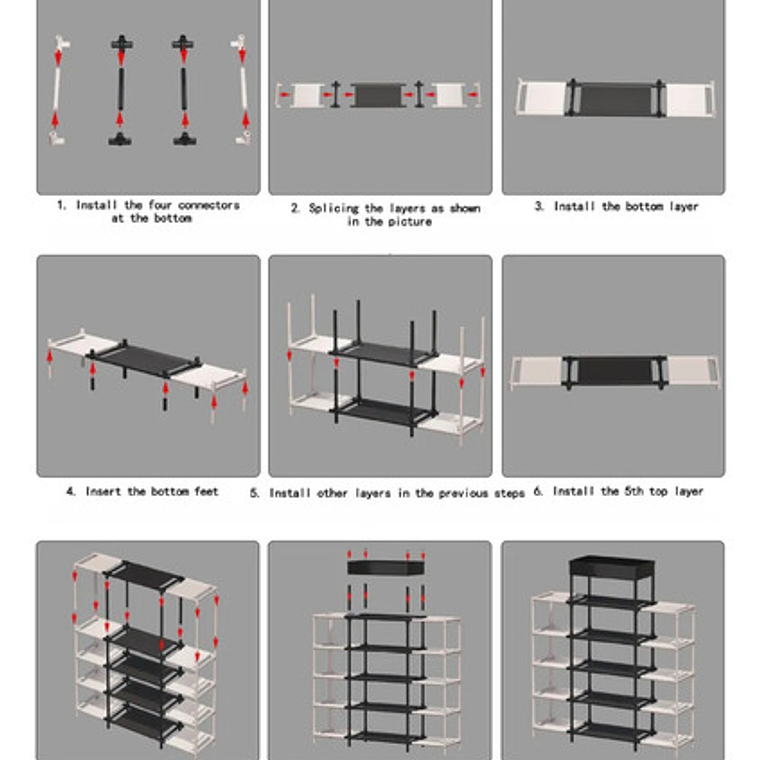 1. Install the four connectors at the bottom

2. Splicing the layers as shown in the picture

3. Install the bottom layer

4. Insert the bottom feet

5. Install other layers in the previous steps

6. Install the 5th top layer