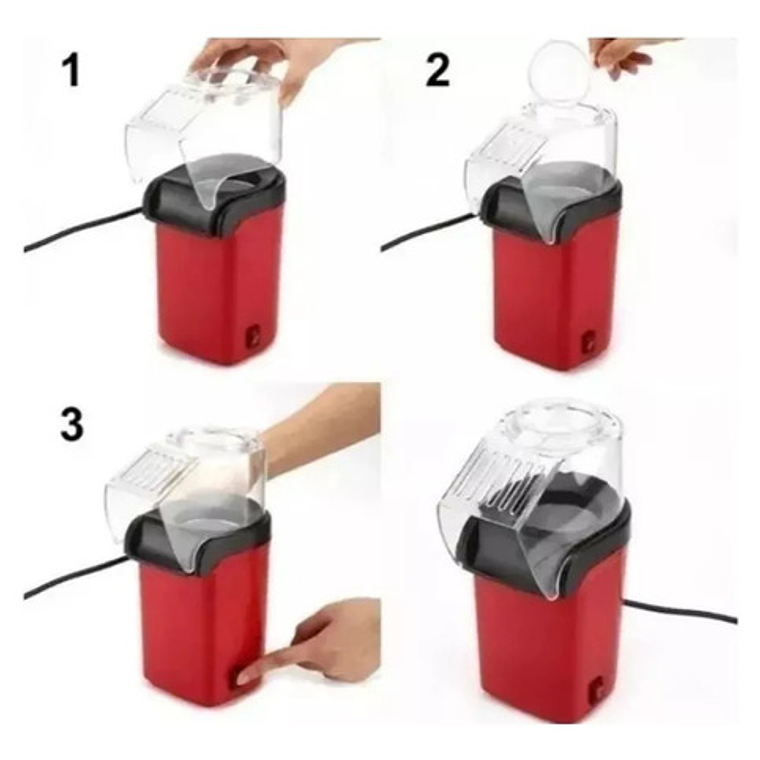 1

2

3