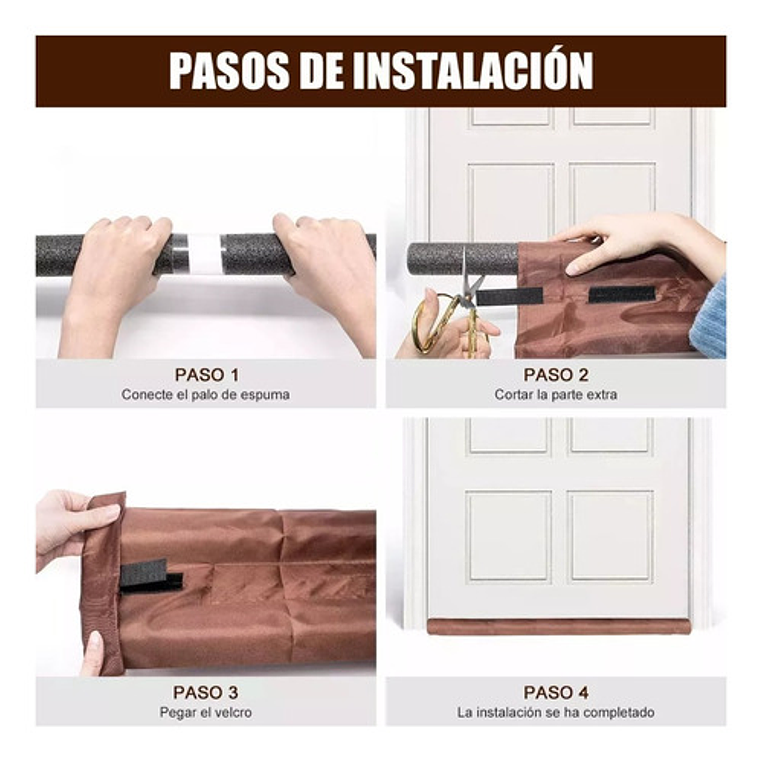 PASOS DE INSTALACIÓN

PASO 1
Conecte el palo de espuma

PASO 2
Cortar la parte extra

PASO 3
Pegar el velcro

PASO 4
La instalación se ha completado